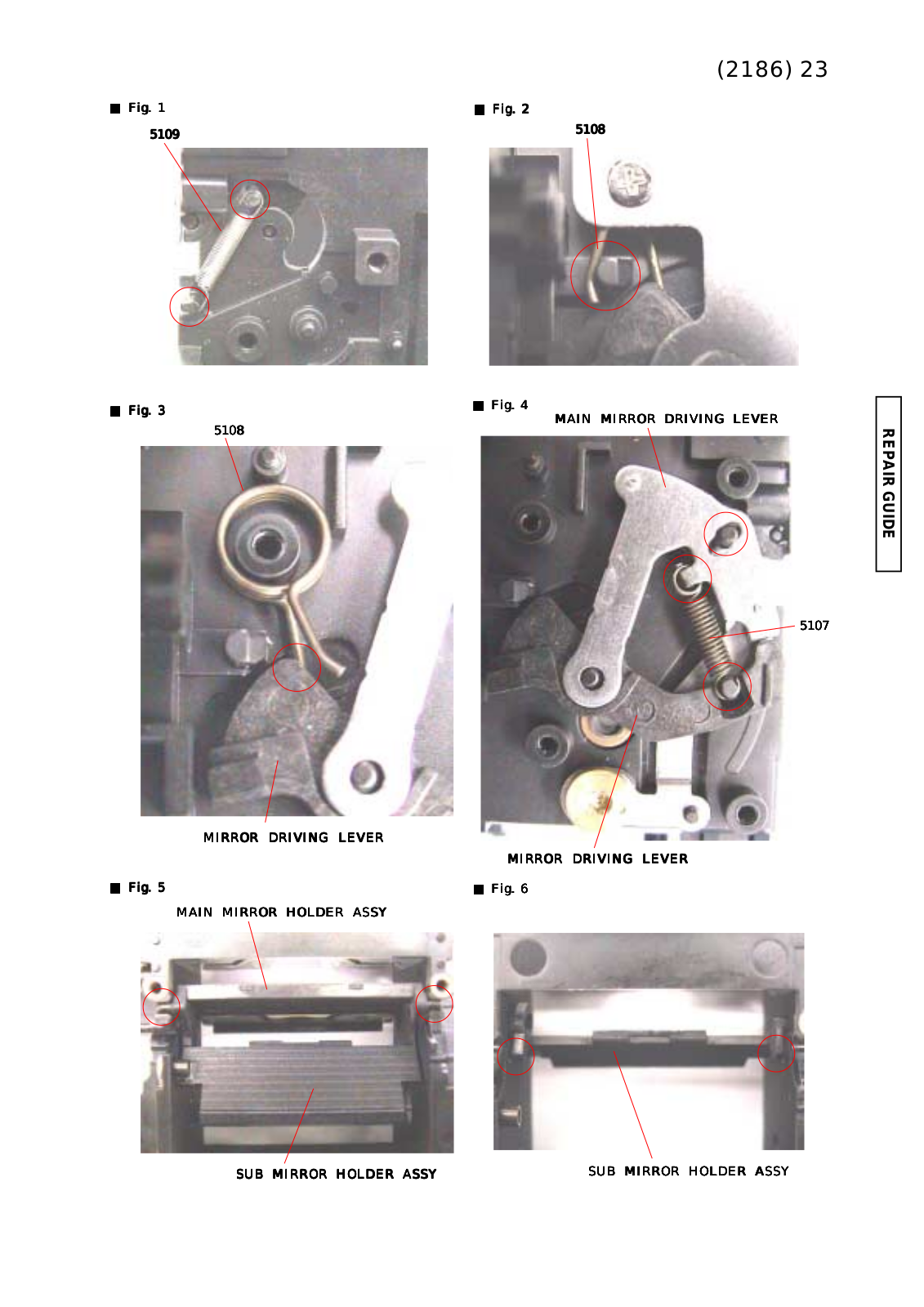 (2186) 23

■ Fig. 1

5109

■ Fig. 2

5108

■ Fig. 3

5108

MIRROR DRIVING LEVER

■ Fig. 4

MAIN MIRROR DRIVING LEVER

5107

MIRROR DRIVING LEVER

REPAIR GUIDE

■ Fig. 5

MAIN MIRROR HOLDER ASSY

SUB MIRROR HOLDER ASSY

■ Fig. 6

SUB MIRROR HOLDER ASSY