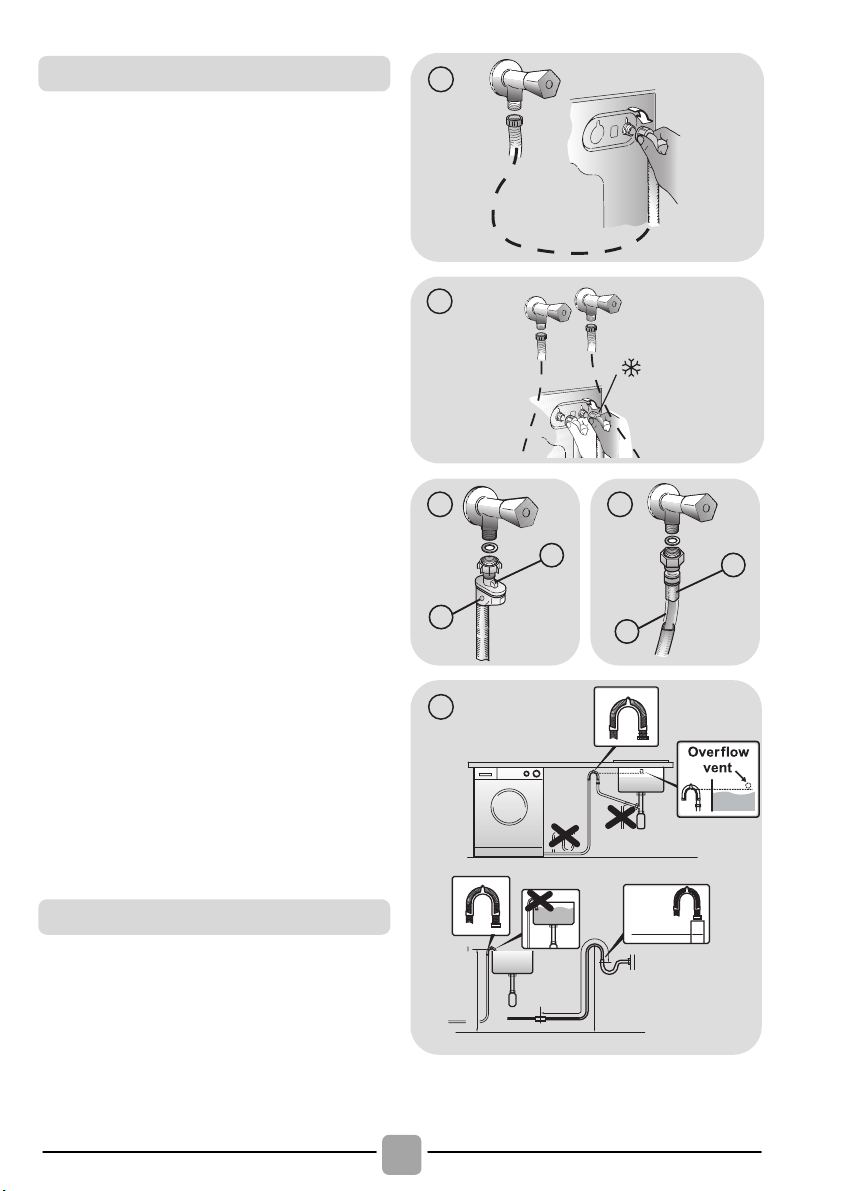 Overflow vent