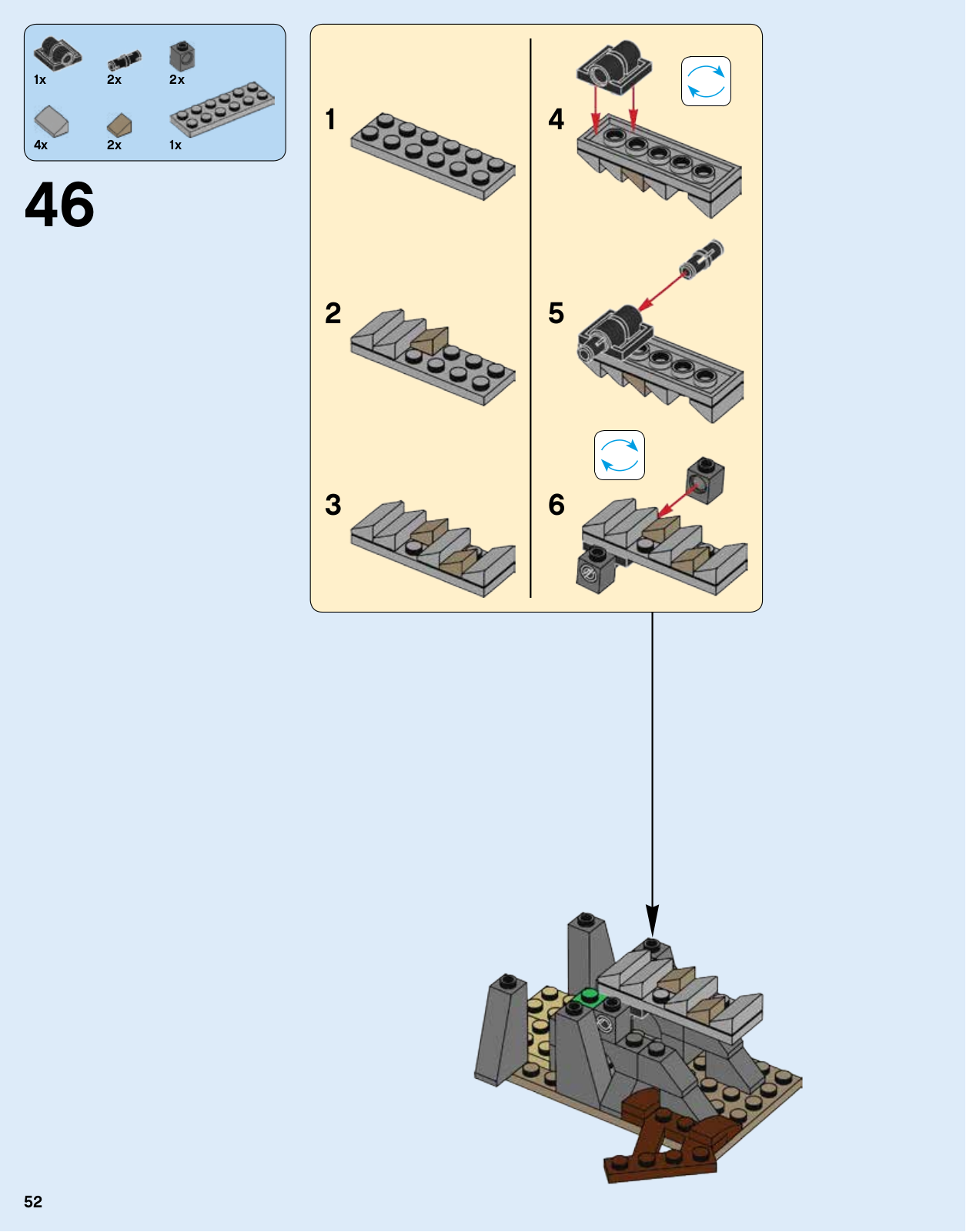 1x 2x 2x
4x 2x 1x

46

1

2

3

4

5

6

52