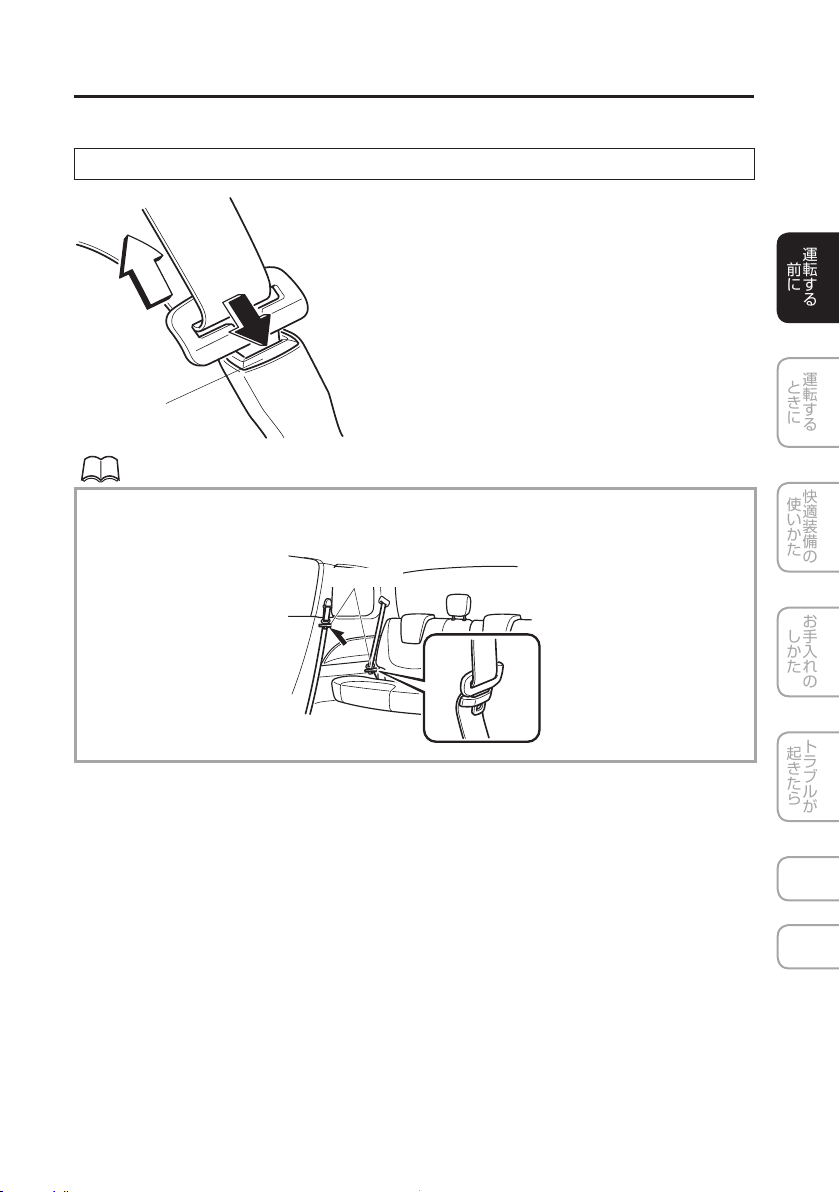 運転する前に

運転するときに

快適装備の使いかた

お手入れのしかた

トラブルが起きたら