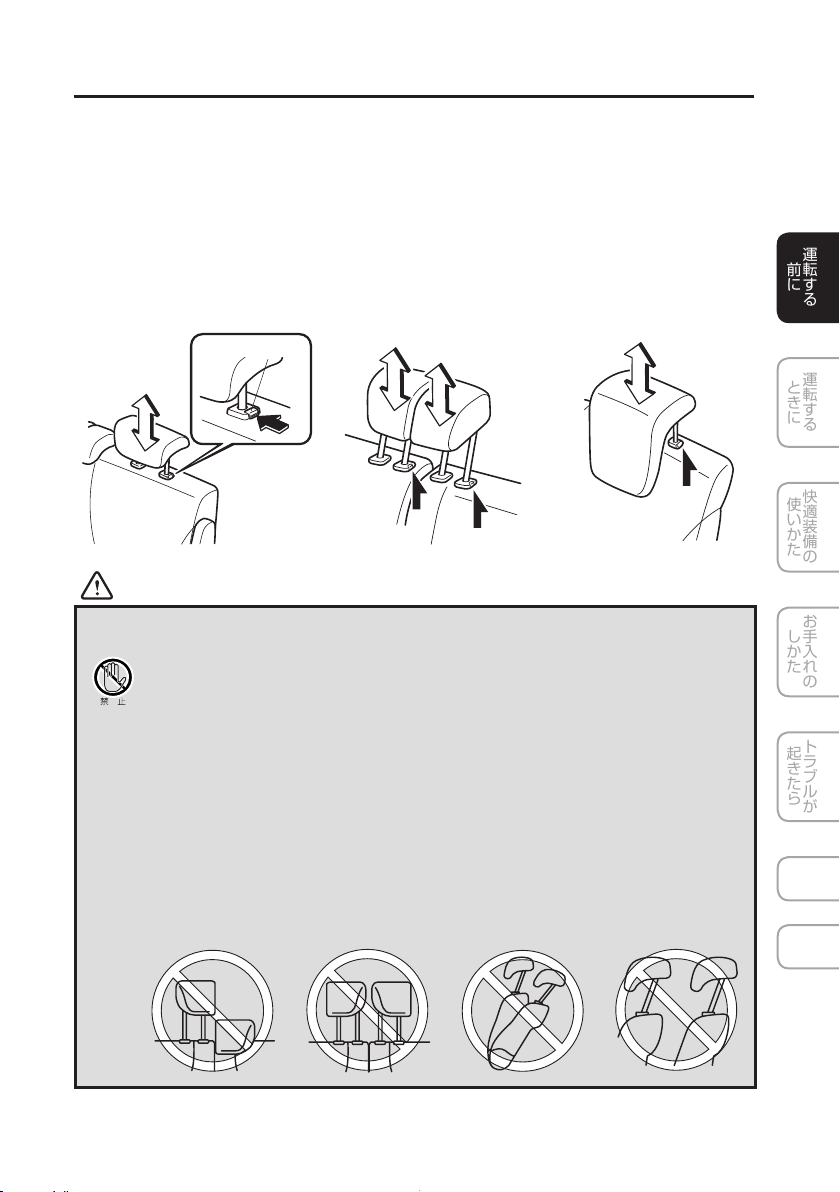 運転する前に

運転するときに

快適装備の使いかた

お手入れのしかた

トラブルが起きたら

禁止