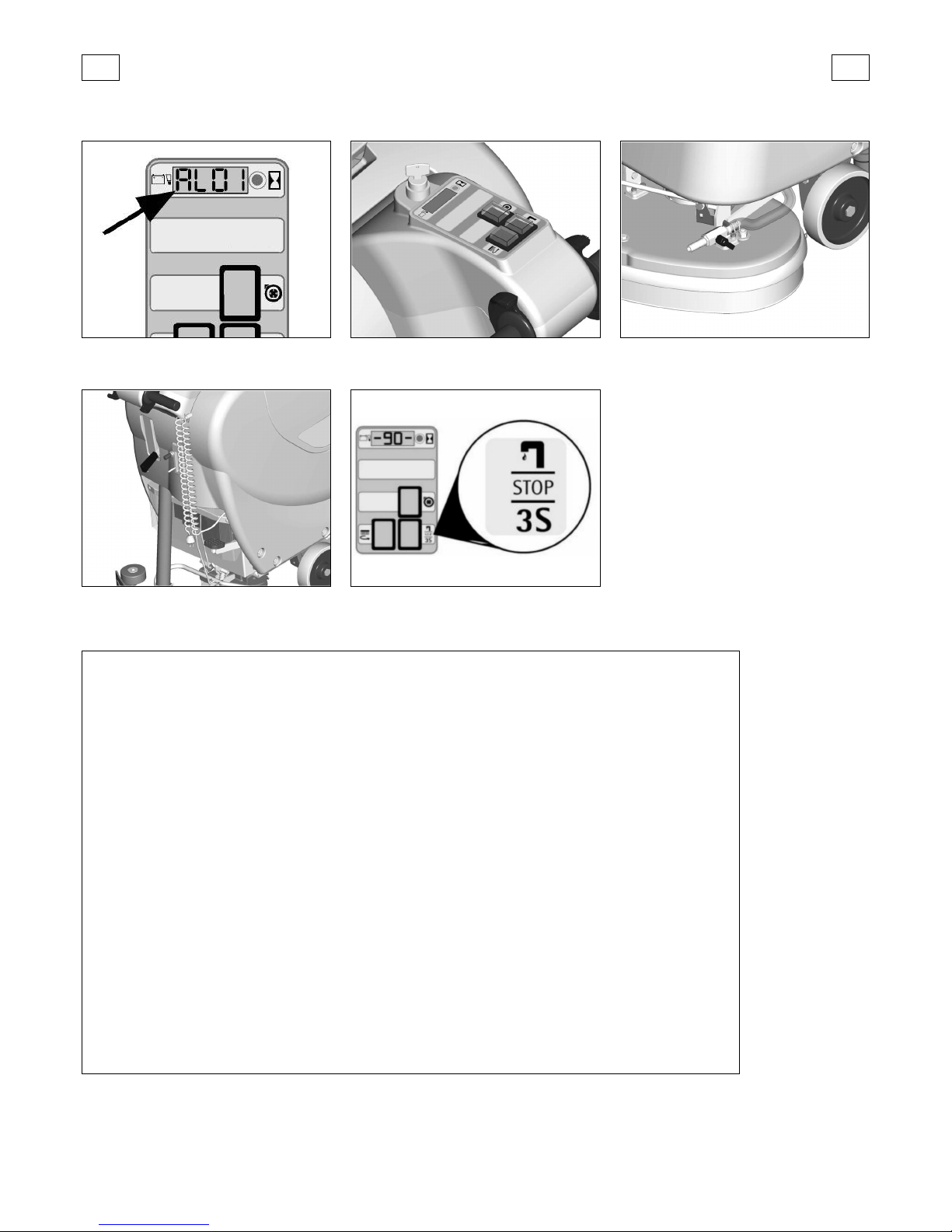 AL01

-90-

STOP

3S