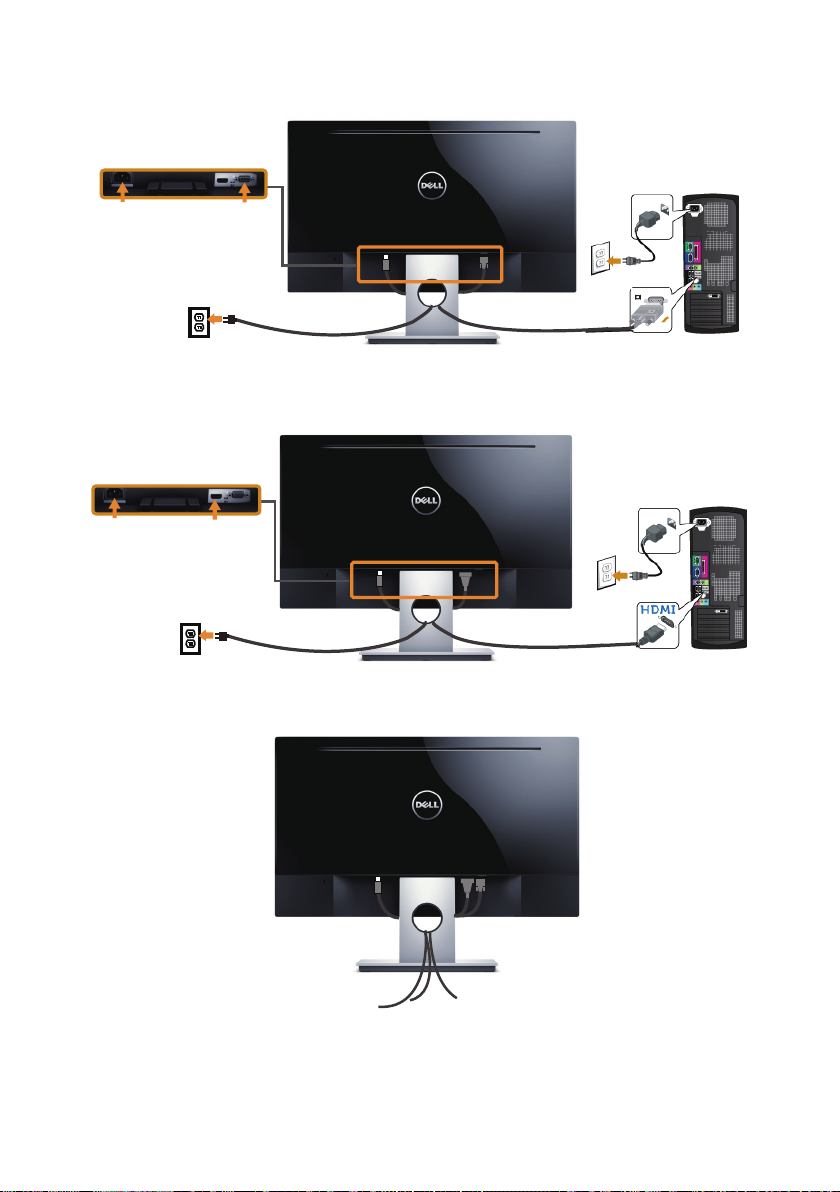 DELL

DELL

HDMI

DELL