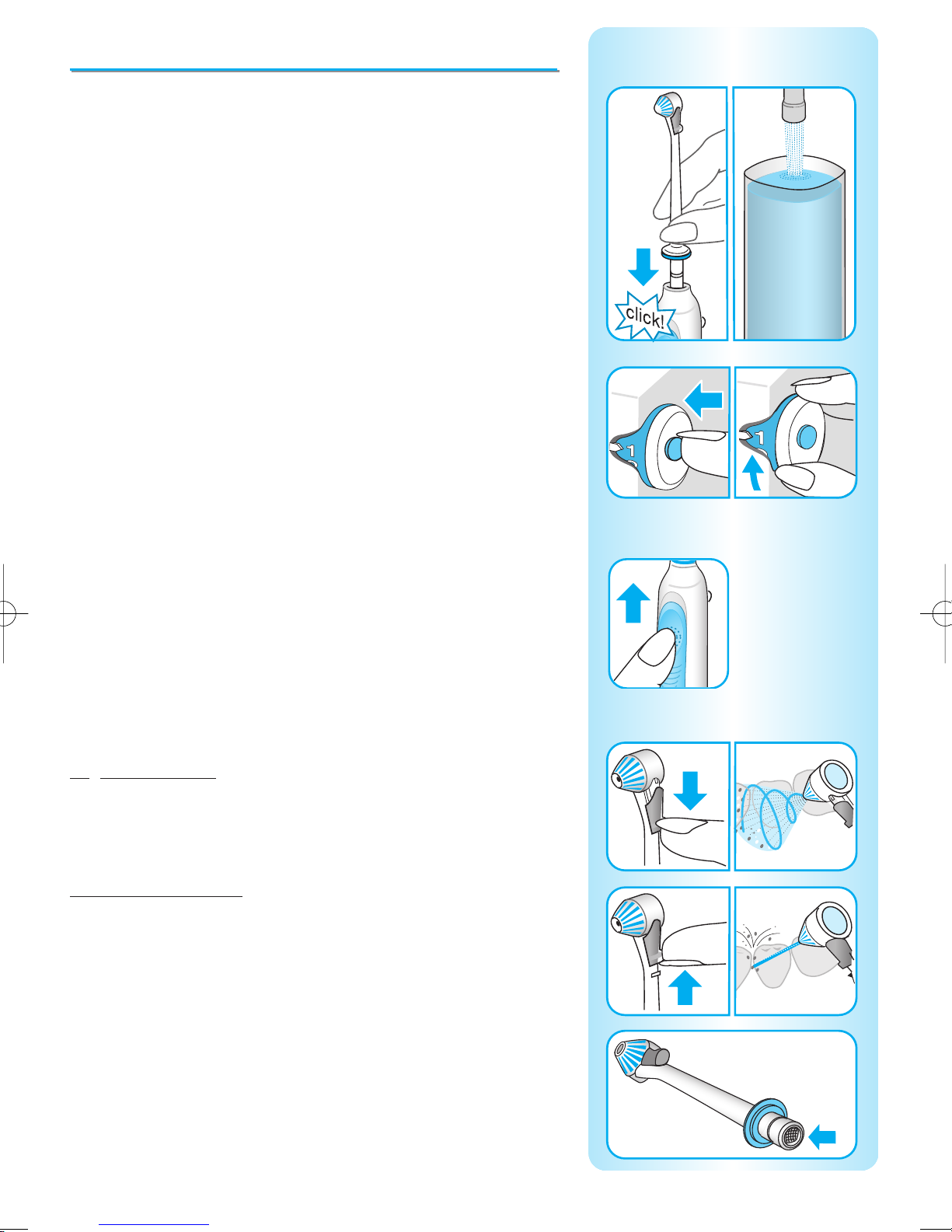 click!

1

1