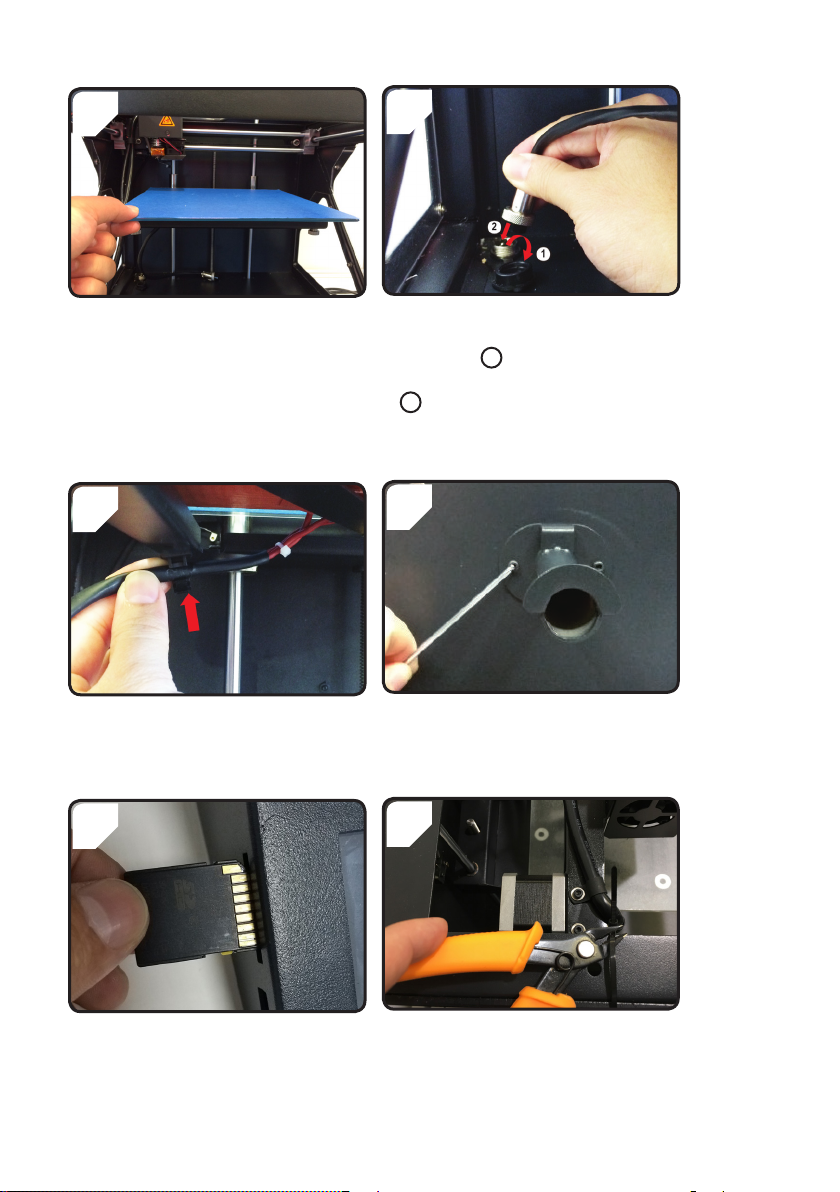 2

1