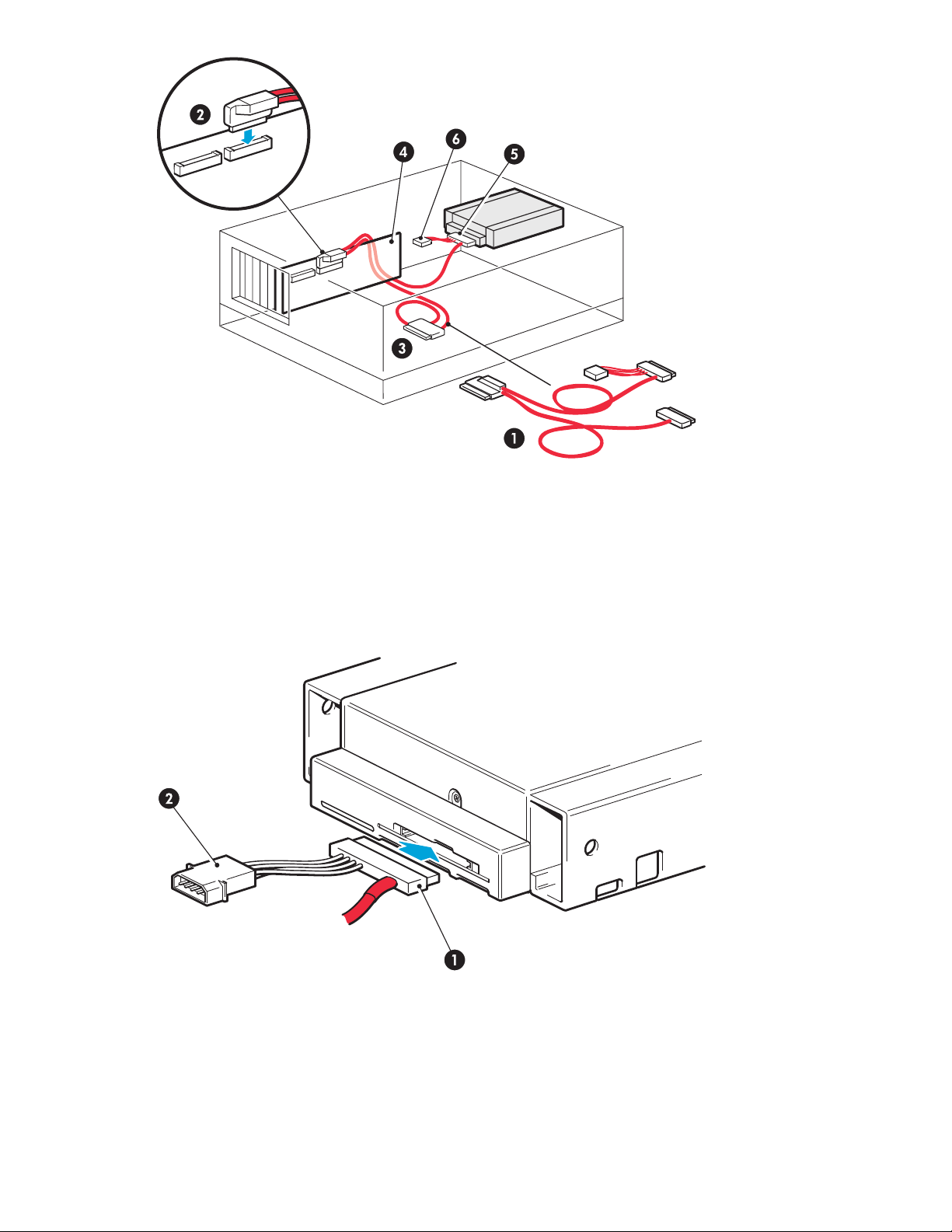 2
4
6
5
3
1

2
1