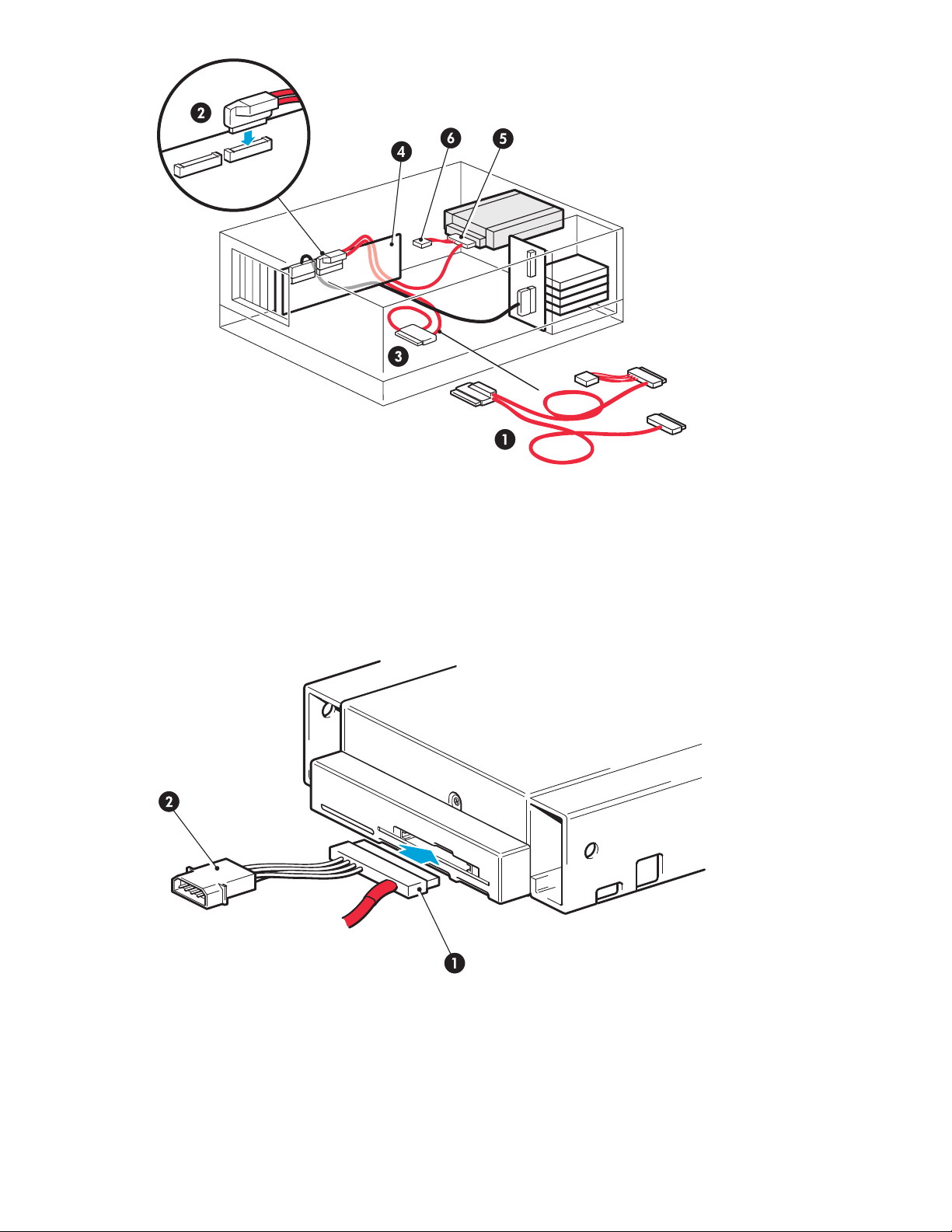 2
4
6
5
3
1

2
1