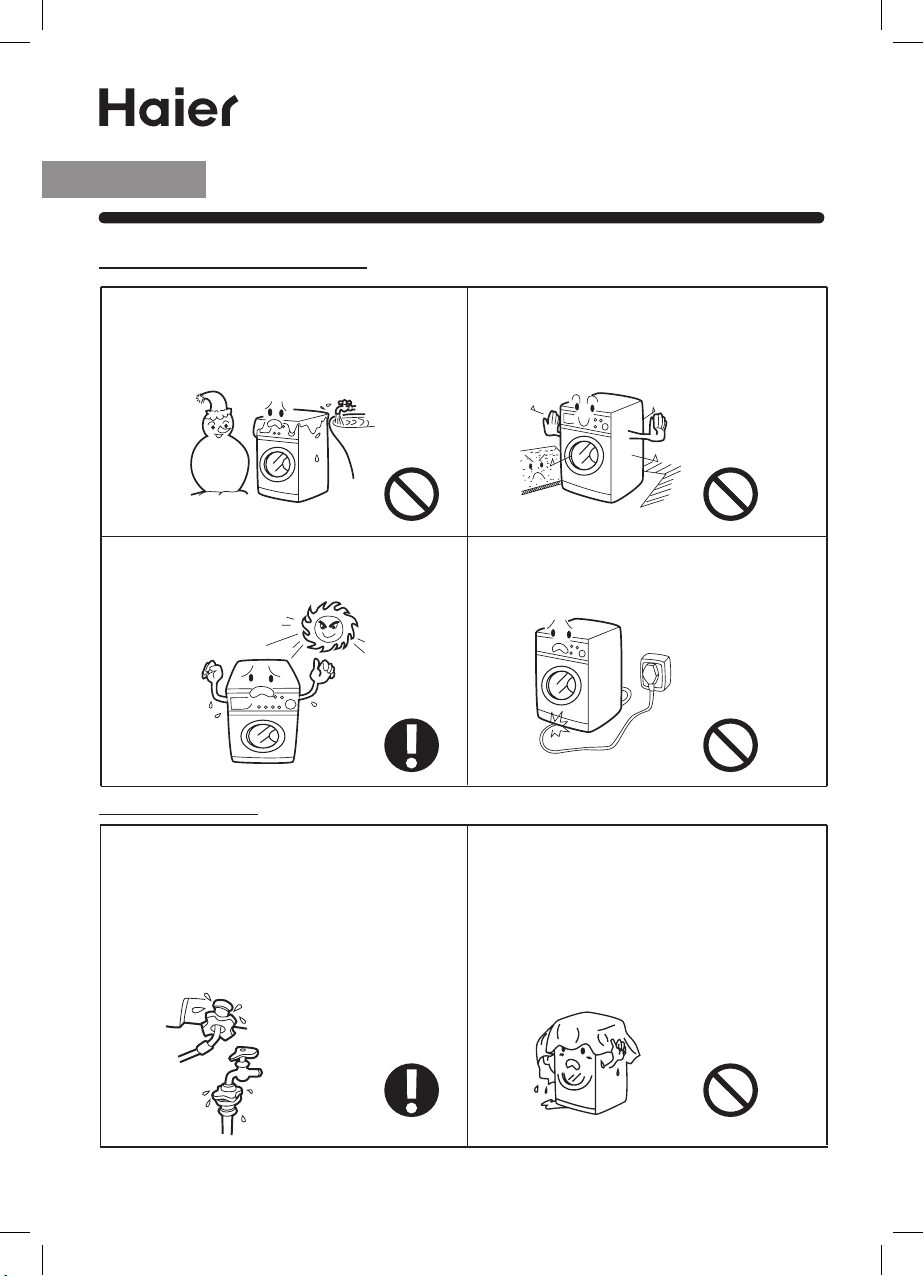 Haier