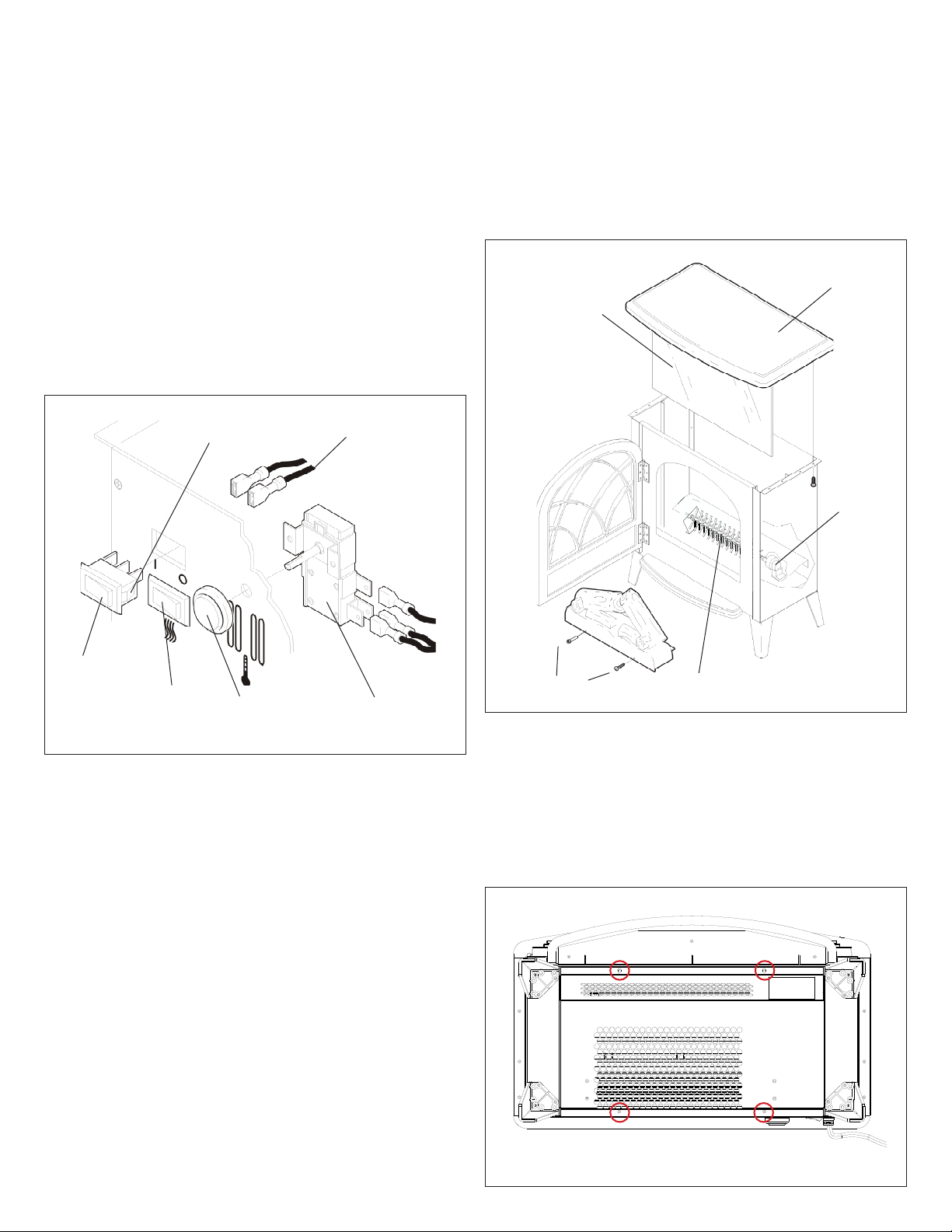 I

O