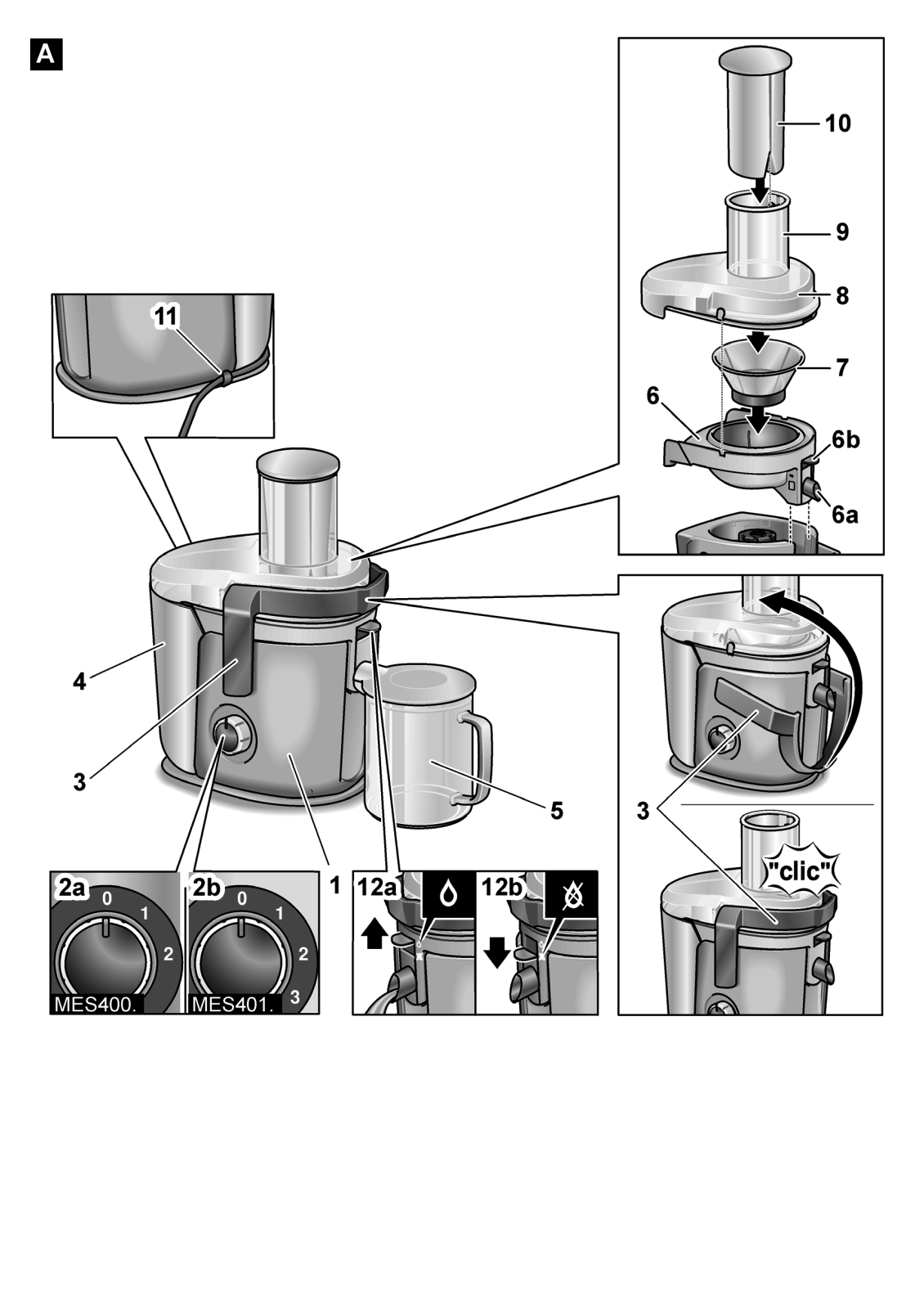 A

10
9
8
7
6
6b
6a

11

4
3
5
1

3
"clic"

2a
0
1
2
MES400.

2b
0
1
2
3
MES401.

12a
12b