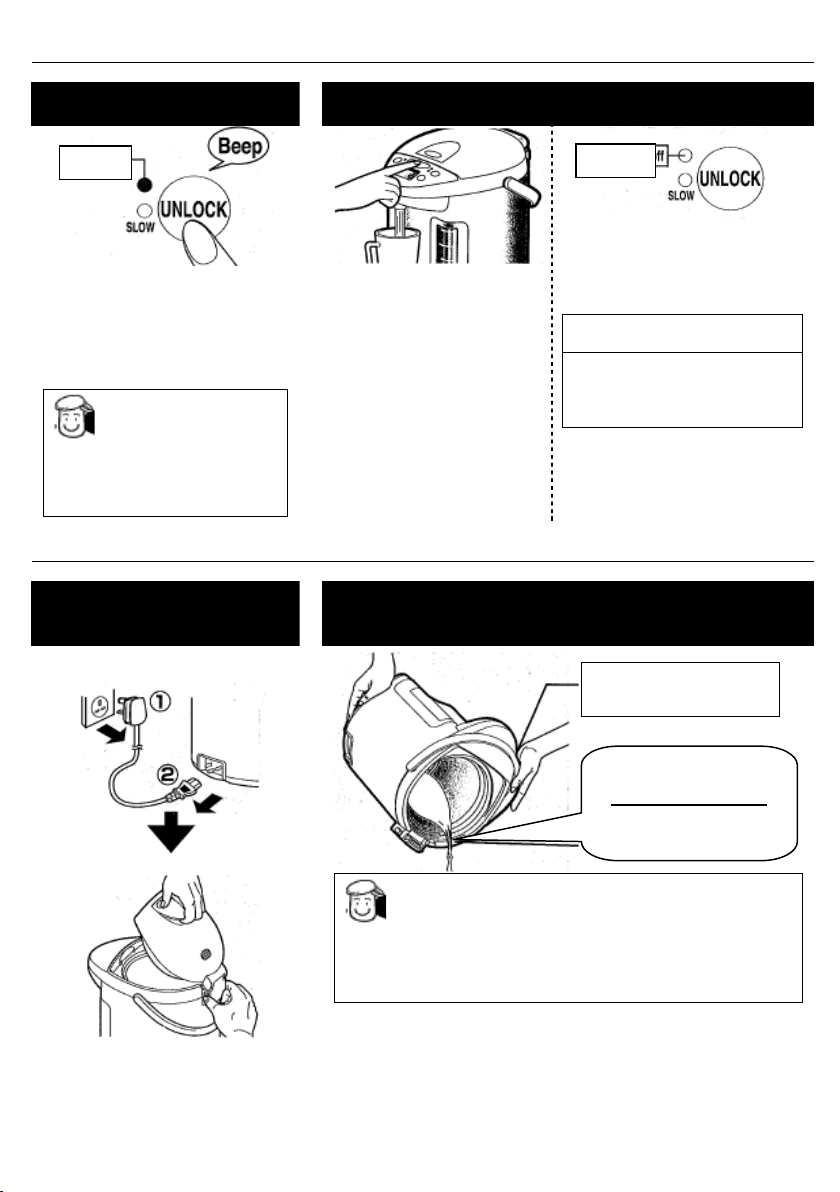 Beep

SLOW UNLOCK

ff

SLOW UNLOCK

①

②