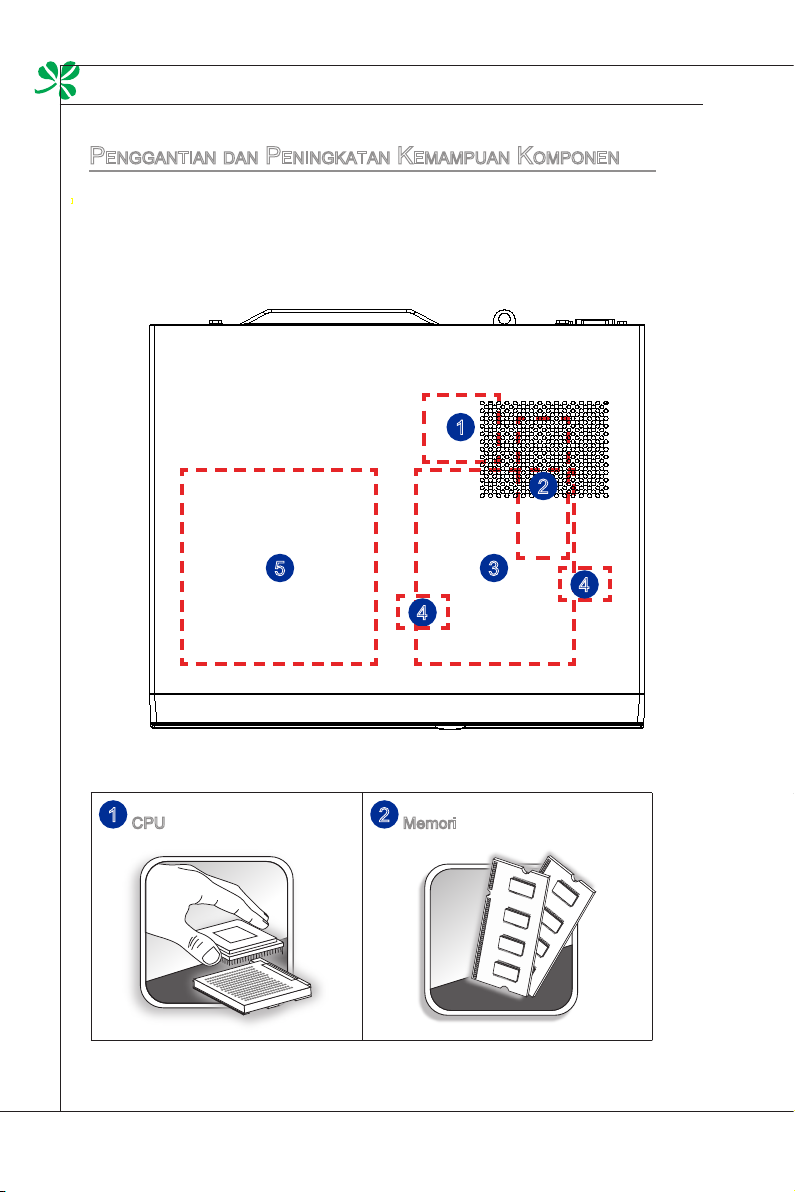 Penggantian dan Peningkatan Kemampuan Komponen

1

2

5

3

4

4

1 CPU

2 Memori