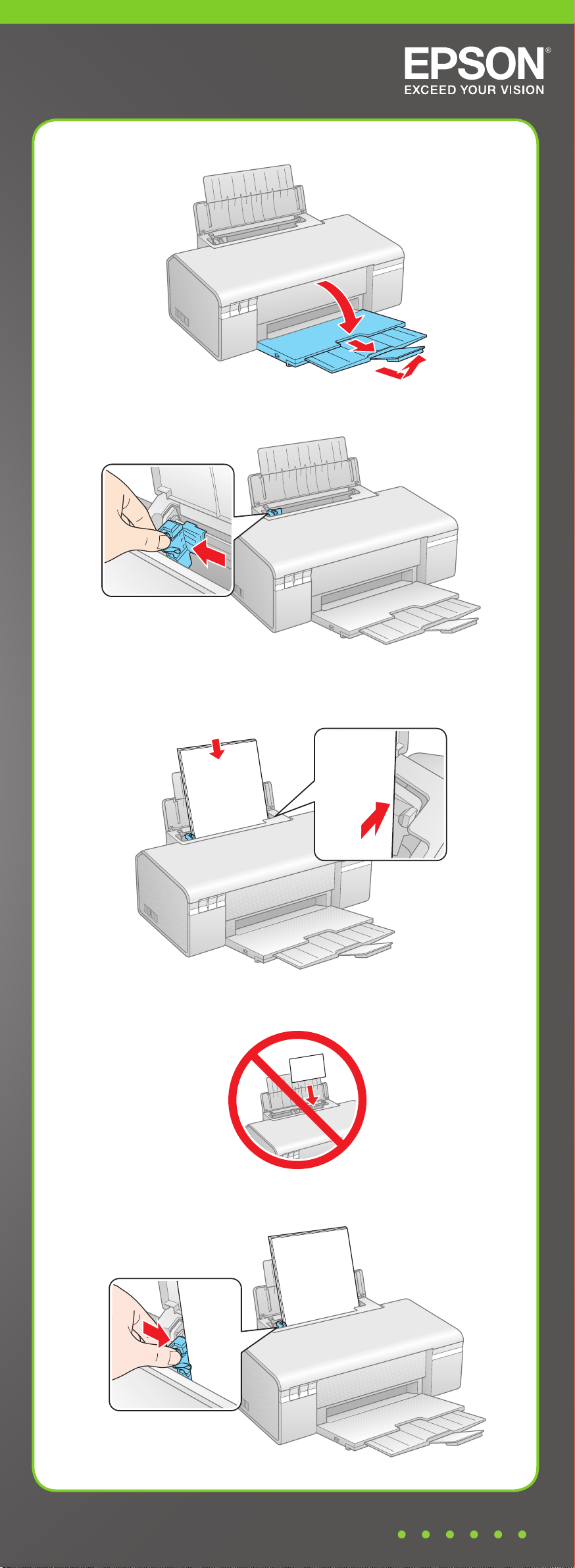 EPSON®
EXCEED YOUR VISION