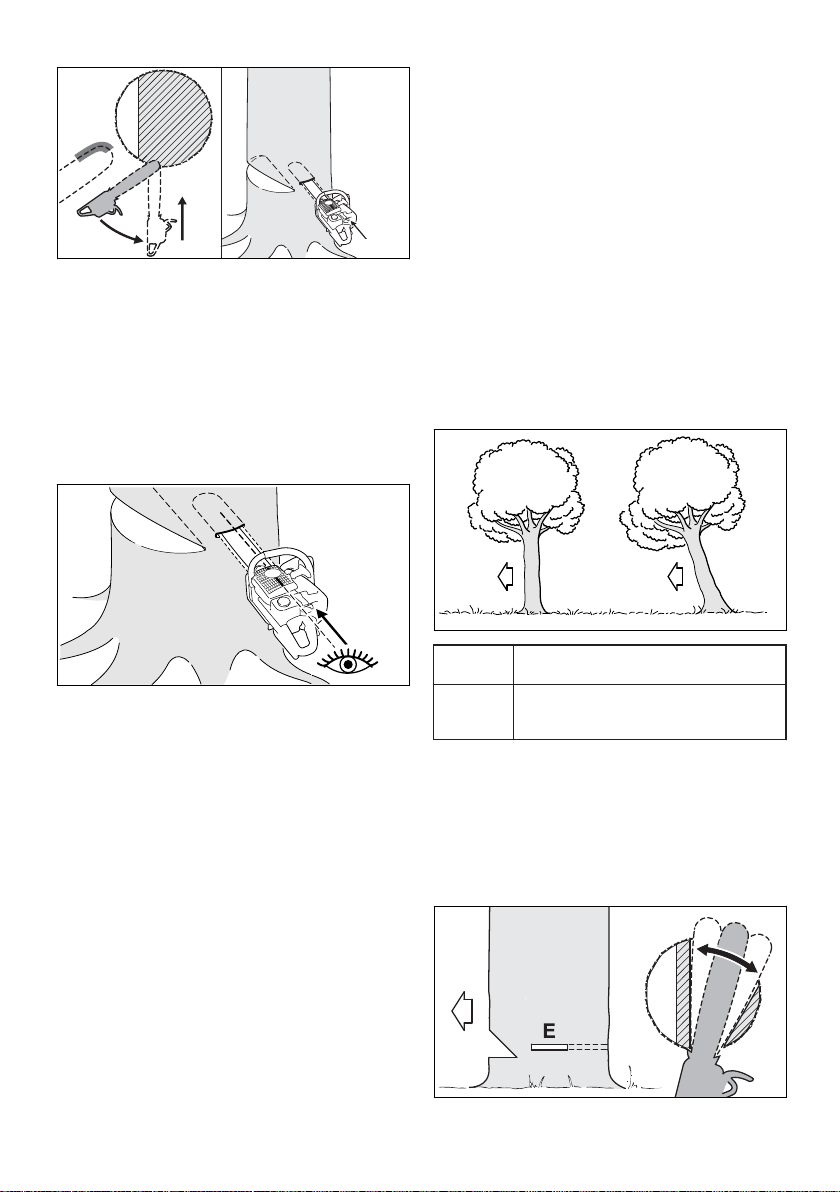 E