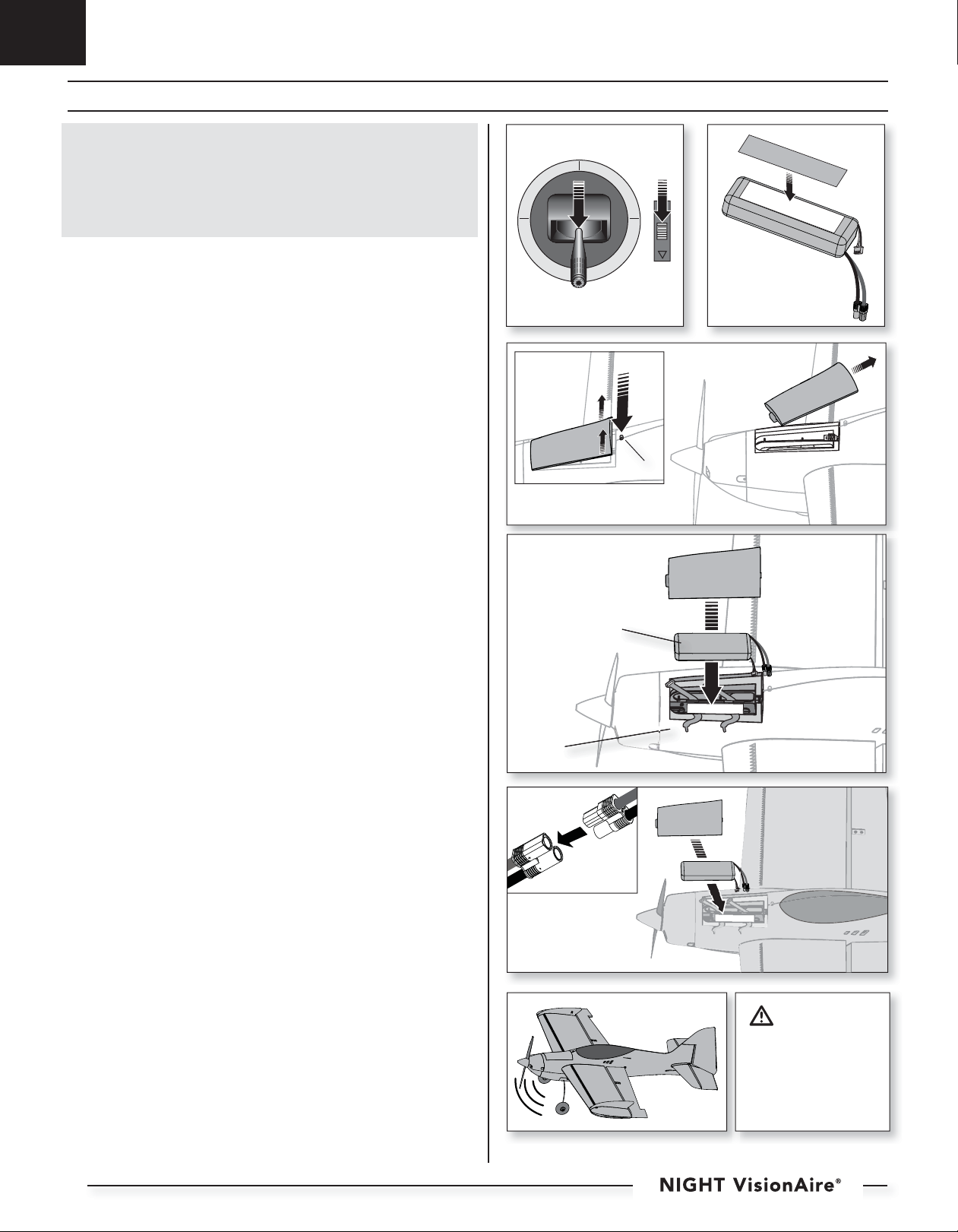 NIGHT VisionAire®