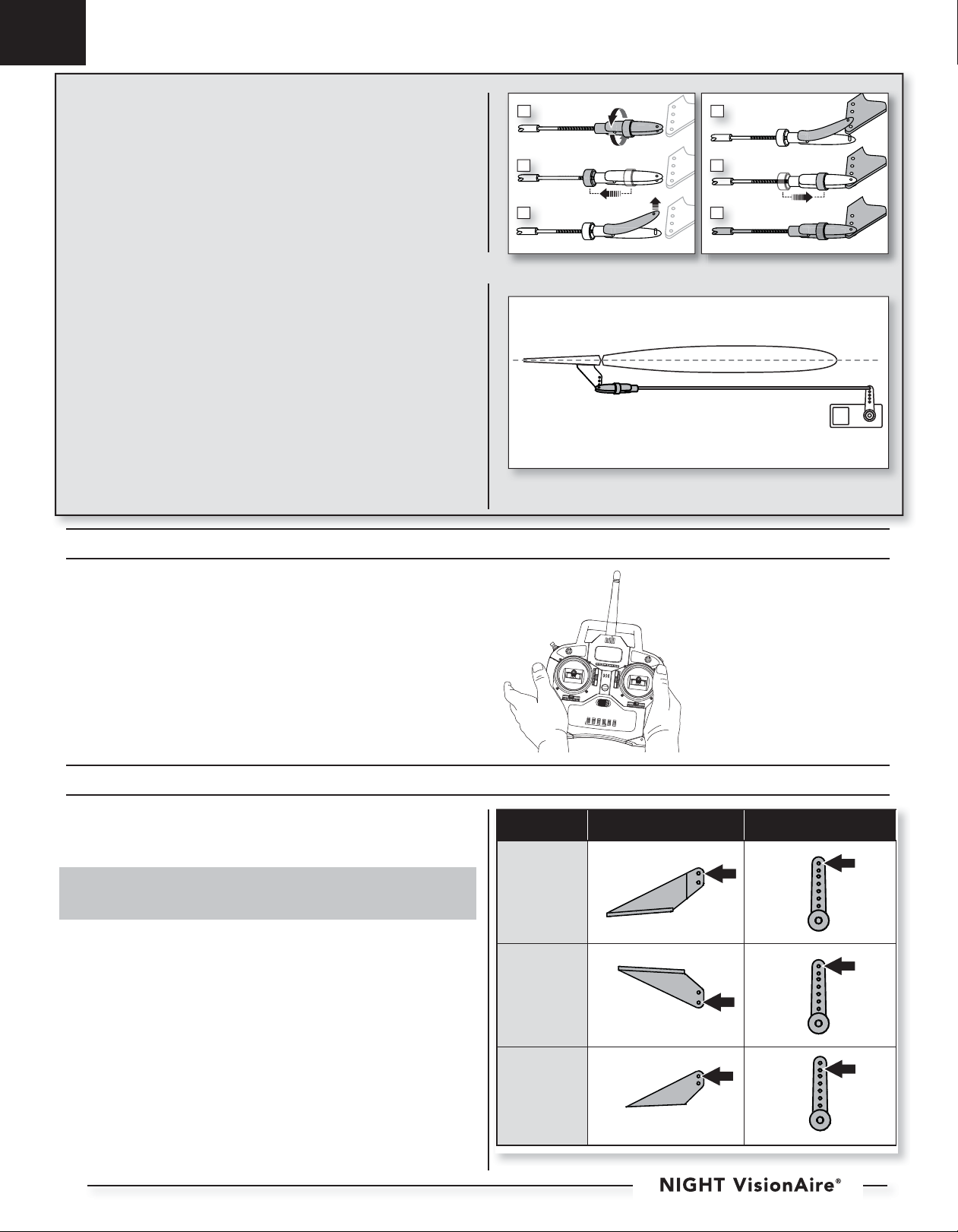 NIGHT VisionAire®