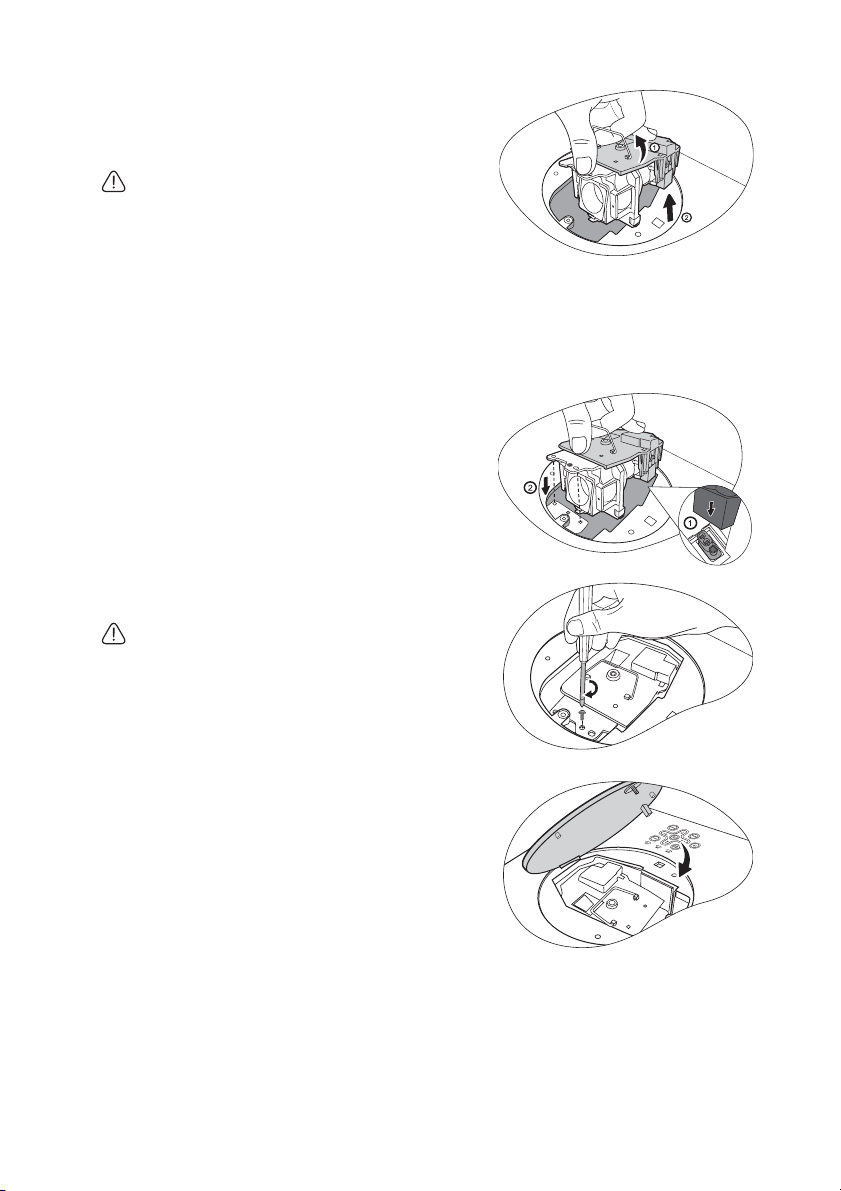 1
2
2
1