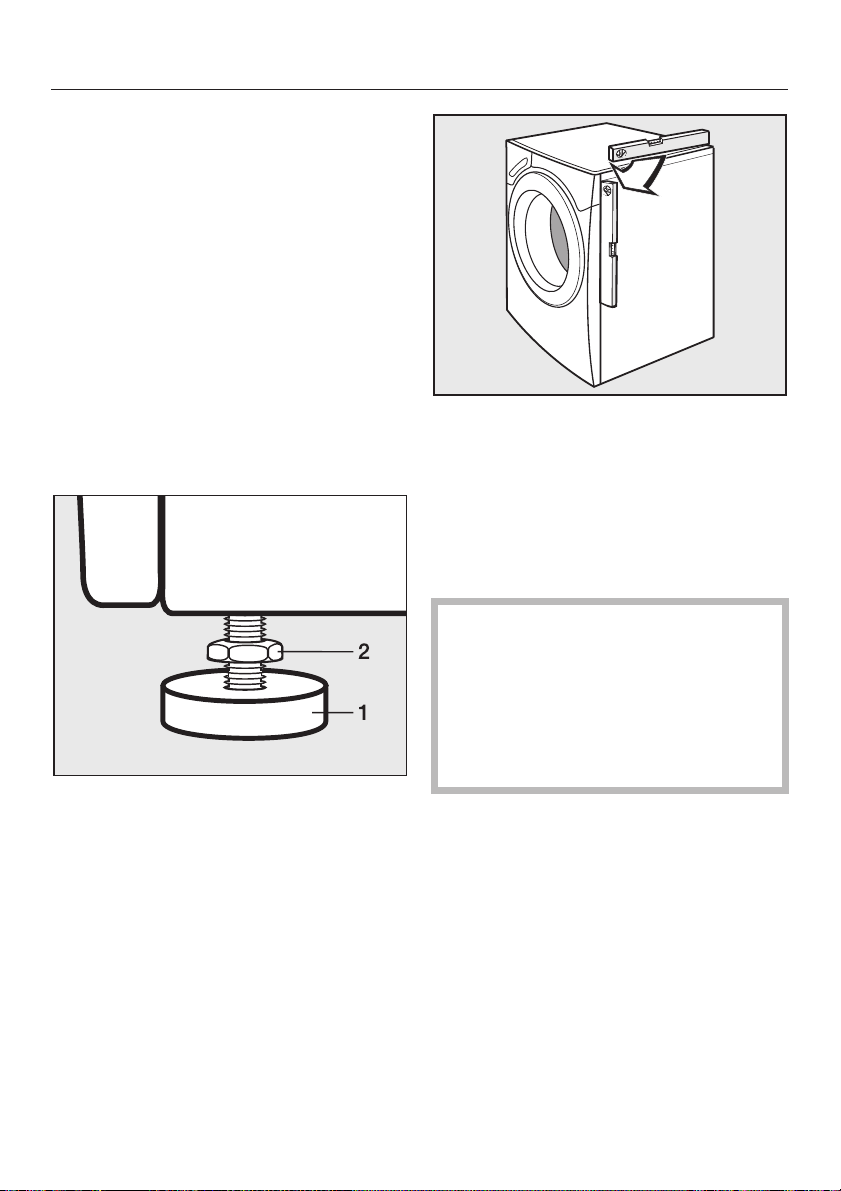 2

1