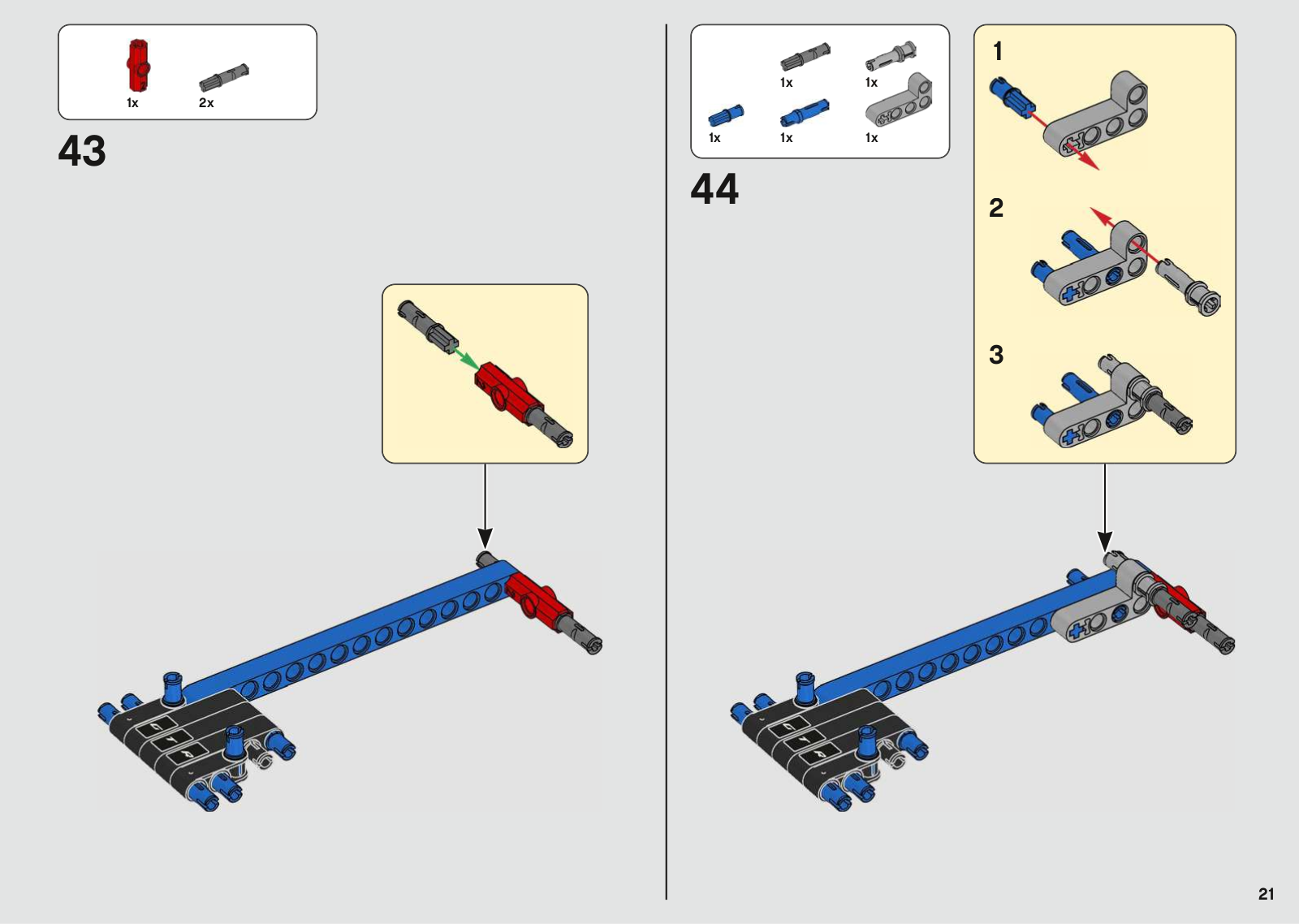 1x
2x

43

1x
1x
1x
1x
1x

44

1

2

3

21