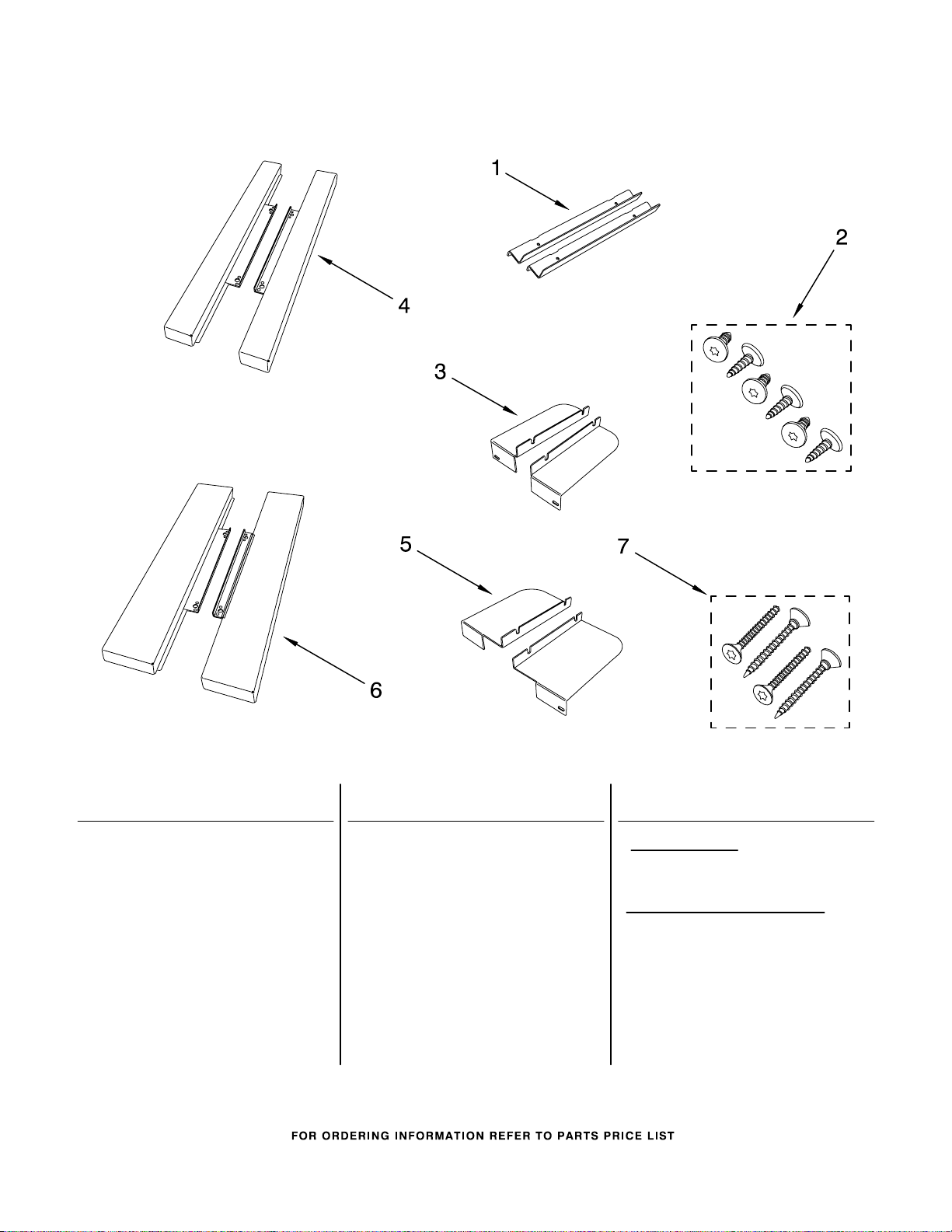 1

2

4

3

5

7

6

FOR ORDERING INFORMATION REFER TO PARTS PRICE LIST