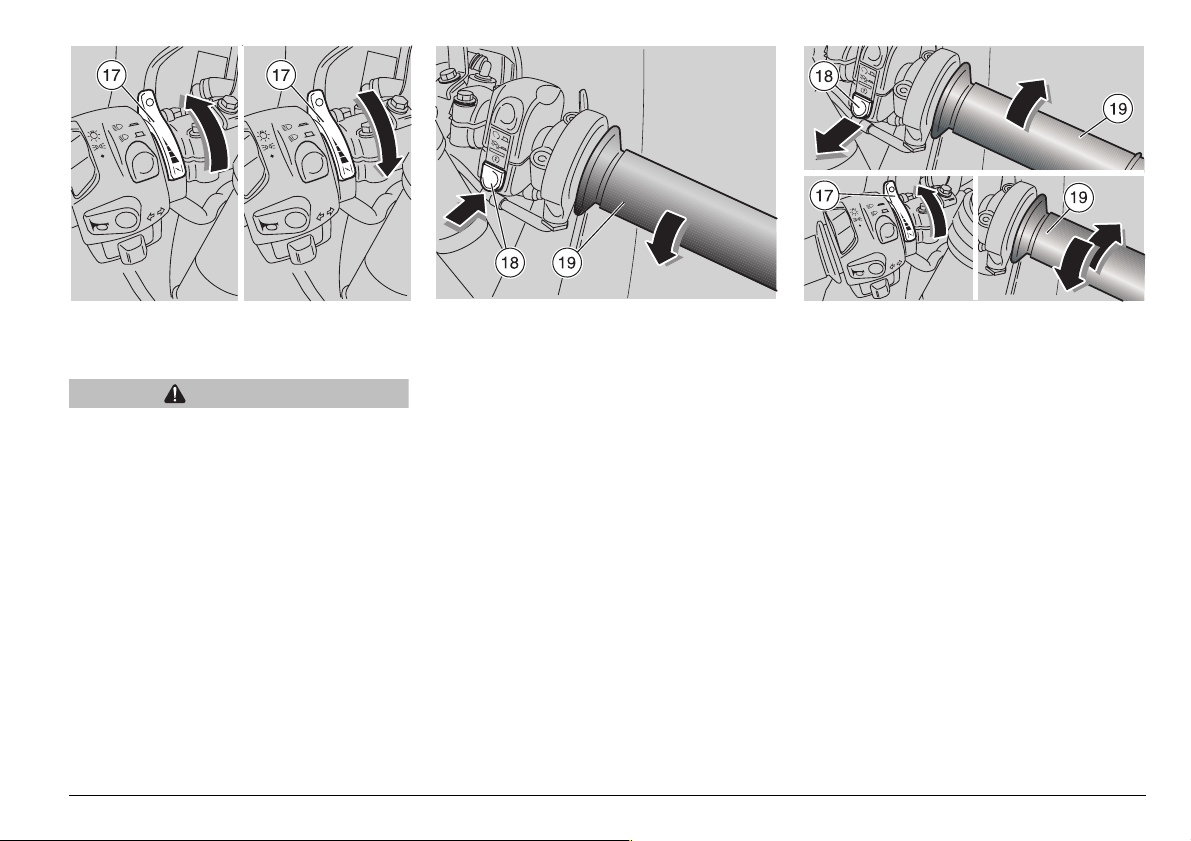 17

17

18

19

18

19

17

19