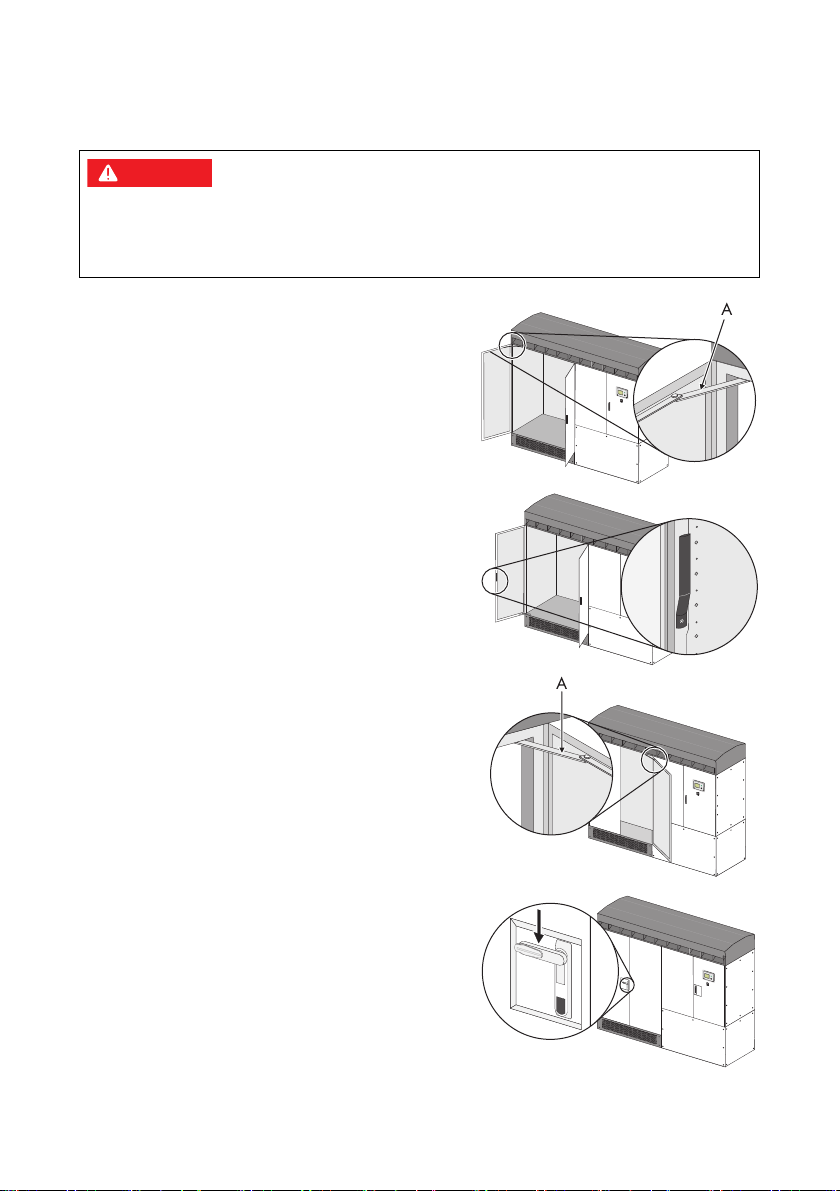 A

A