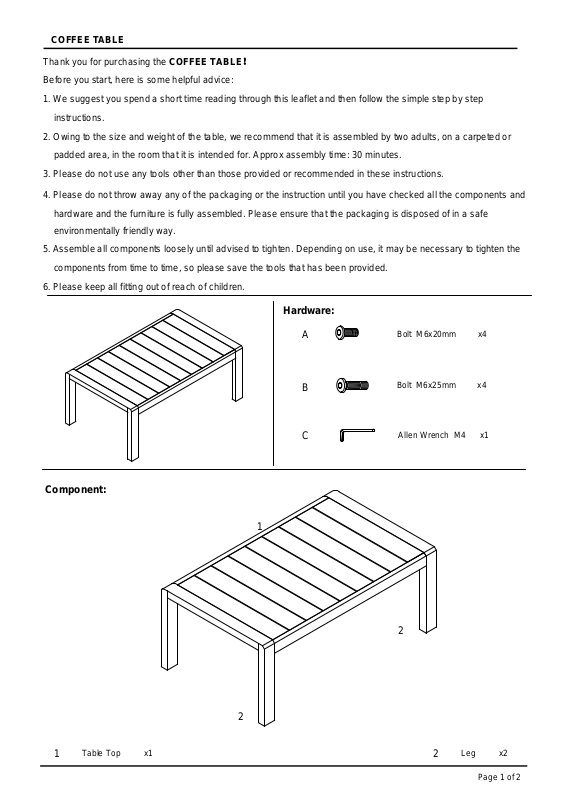 COFFEE TABLE

Thank you for purchasing the **COFFEE TABLE!**

Before you start, here is some helpful advice:

1. We suggest you spend a short time reading through this leaflet and then follow the simple step by step instructions.

2. Owing to the size and weight of the table, we recommend that it is assembled by two adults, on a carpeted or padded area, in the room that it is intended for. Approx assembly time: 30 minutes.

3. Please do not use any tools other than those provided or recommended in these instructions.

4. Please do not throw away any of the packaging or the instruction until you have checked all the components and hardware and the furniture is fully assembled. Please ensure that the packaging is disposed of in a safe environmentally friendly way.

5. Assemble all components loosely until advised to tighten. Depending on use, it may be necessary to tighten the components from time to time, so please save the tools that has been provided.

6. Please keep all fitting out of reach of children.

Hardware:

A Bolt M6x20mm x4

B Bolt M6x25mm x4

C Allen Wrench M4 x1

Component:

1

2

2

1 Table Top x1

2 Leg x2

Page 1 of 2