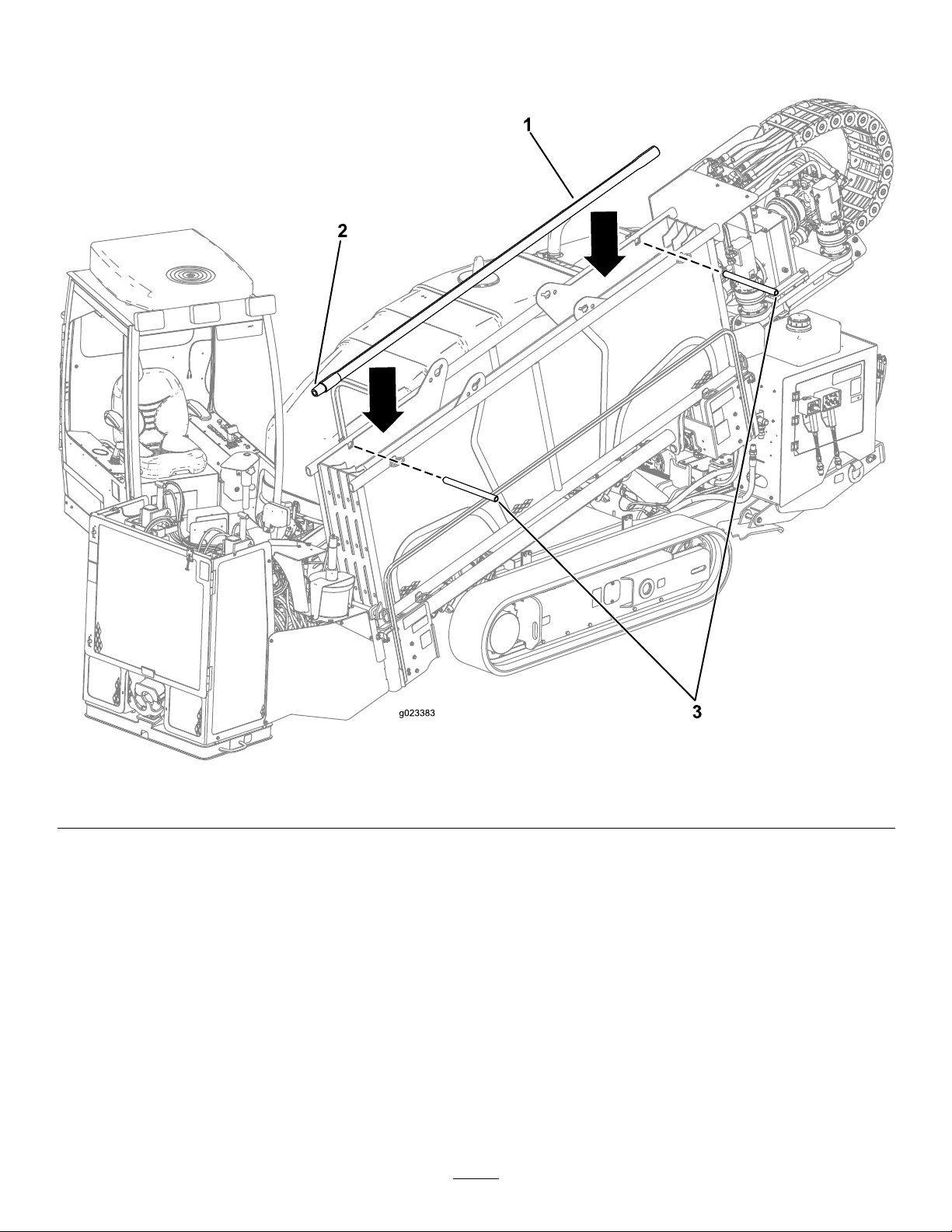 1

2

g023383

3