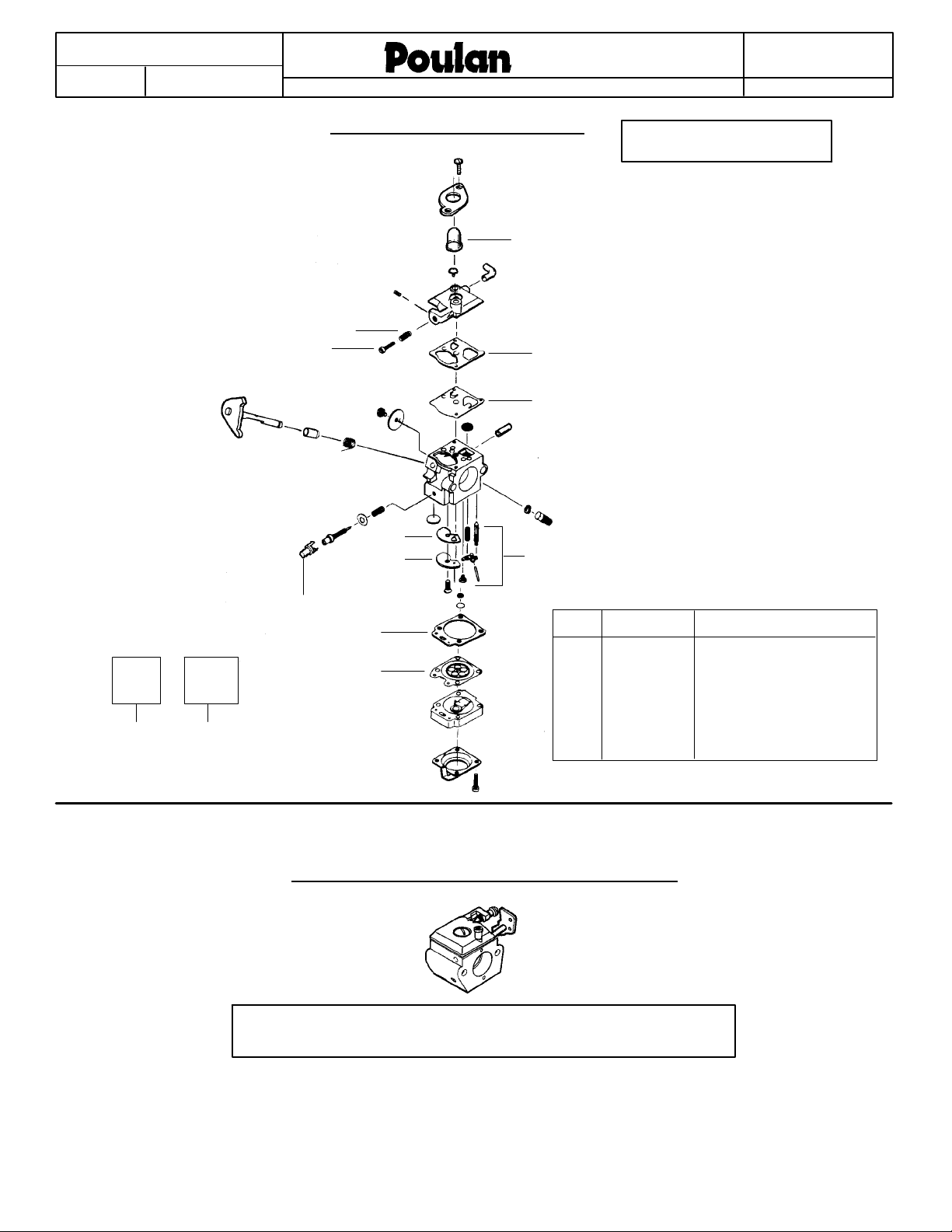 Poulan