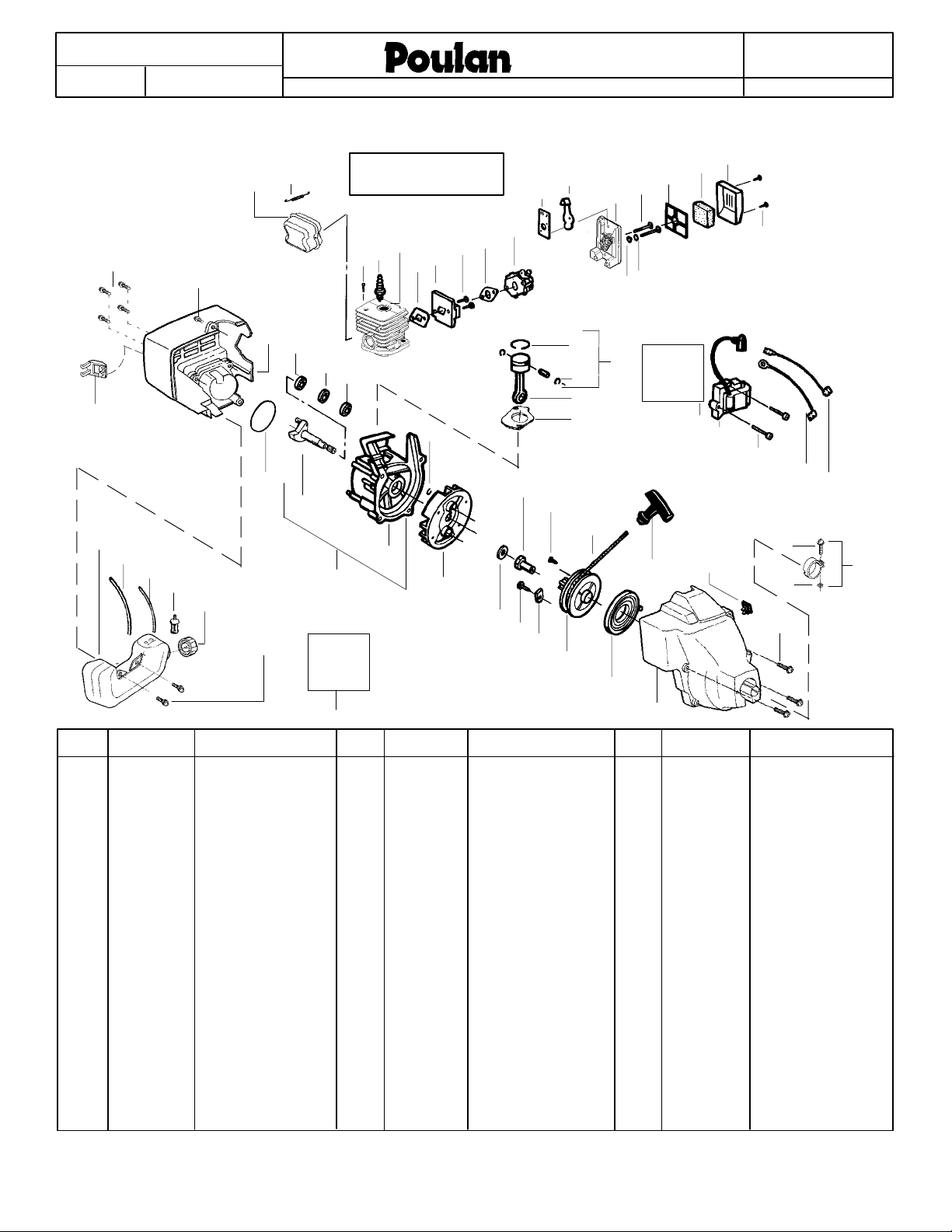 Poulan