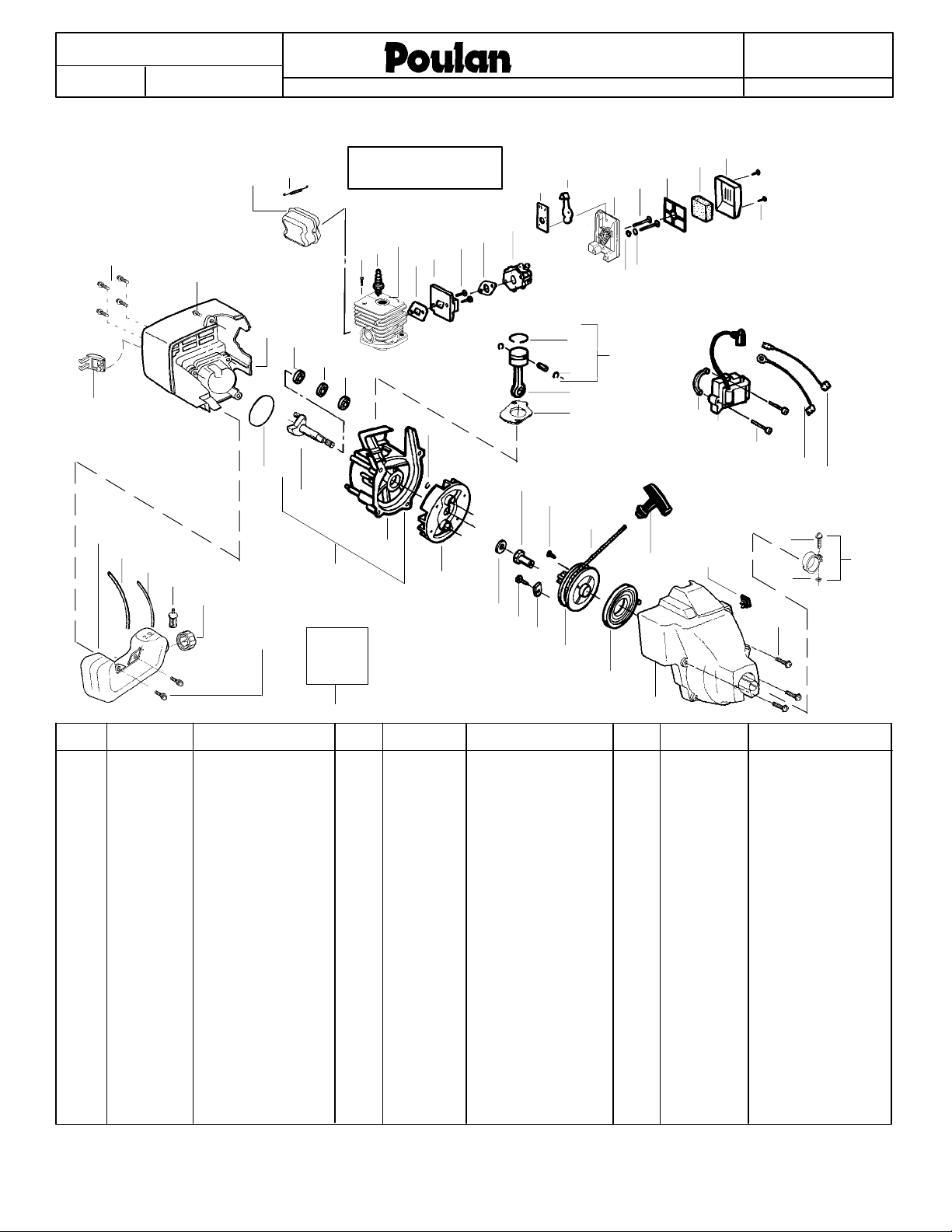 Poulan