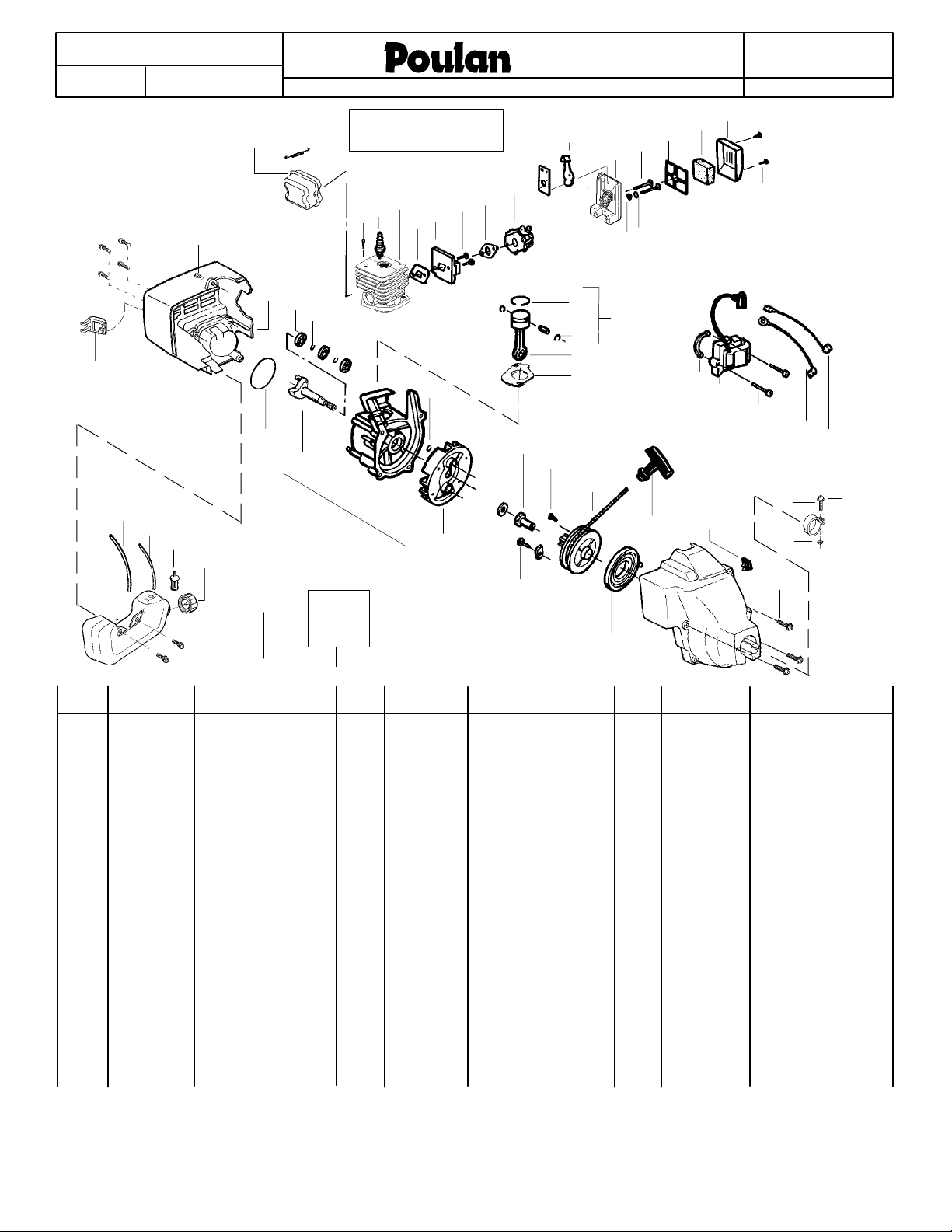 Poulan