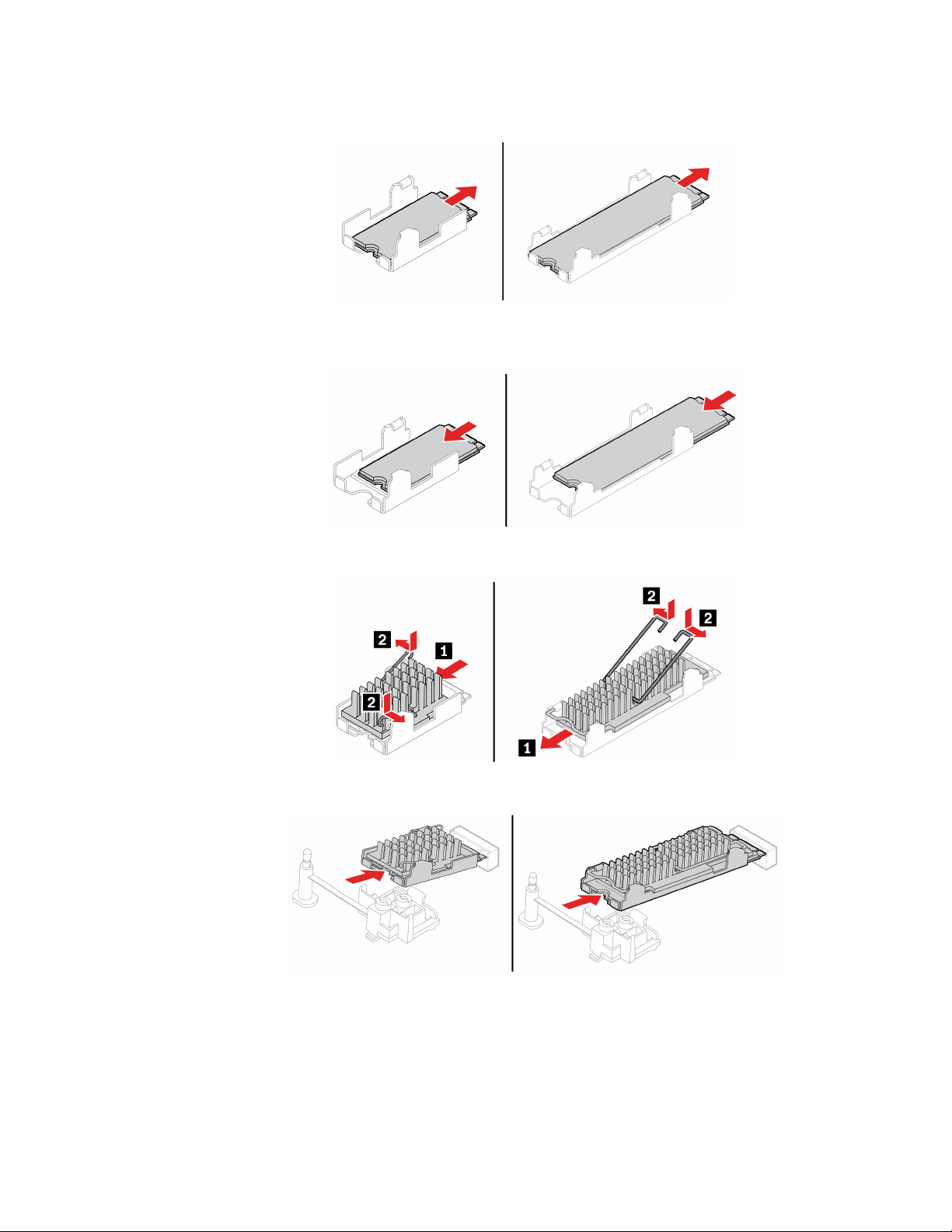 2
1
2
2
2
1