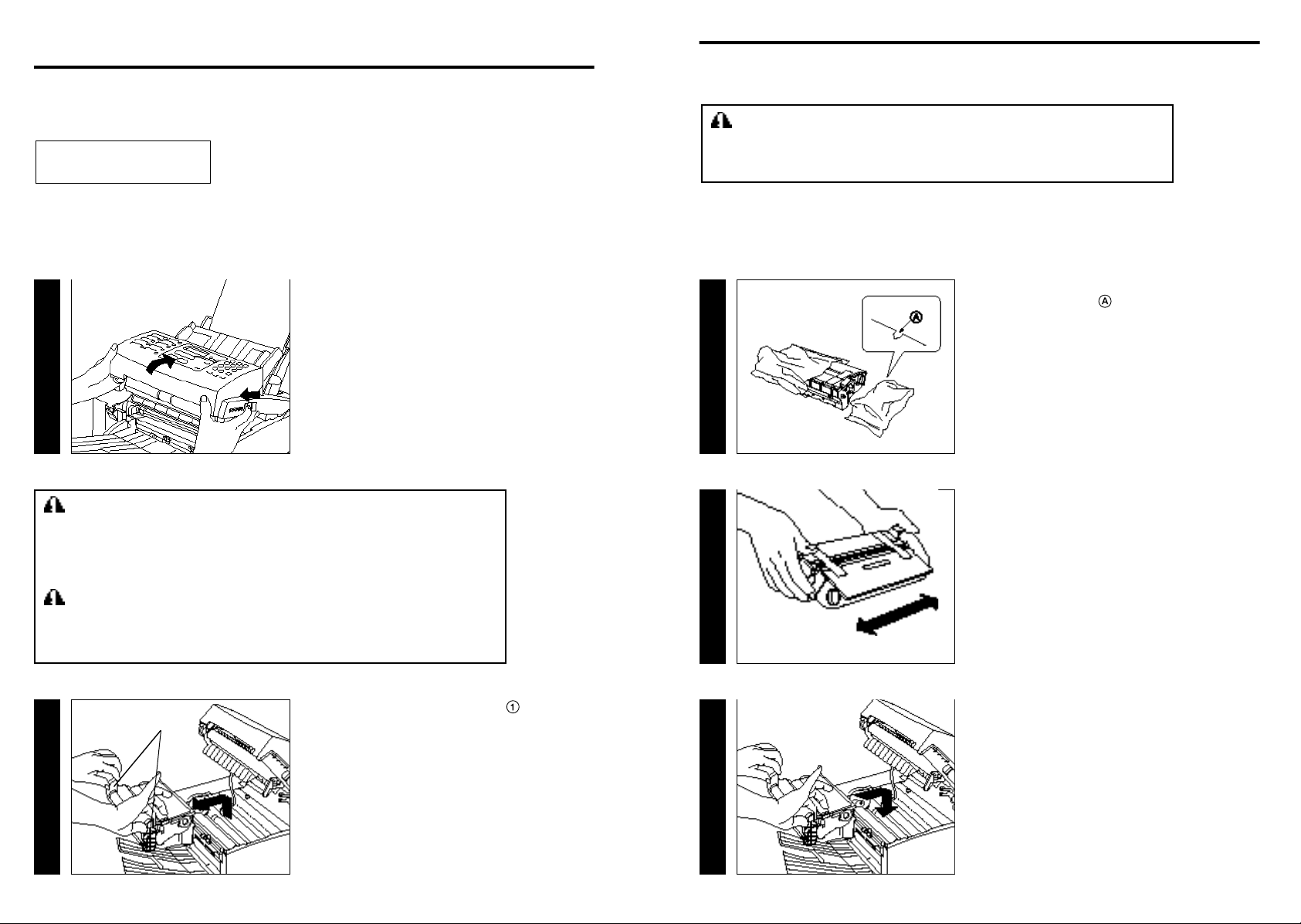 Ⓐ

①