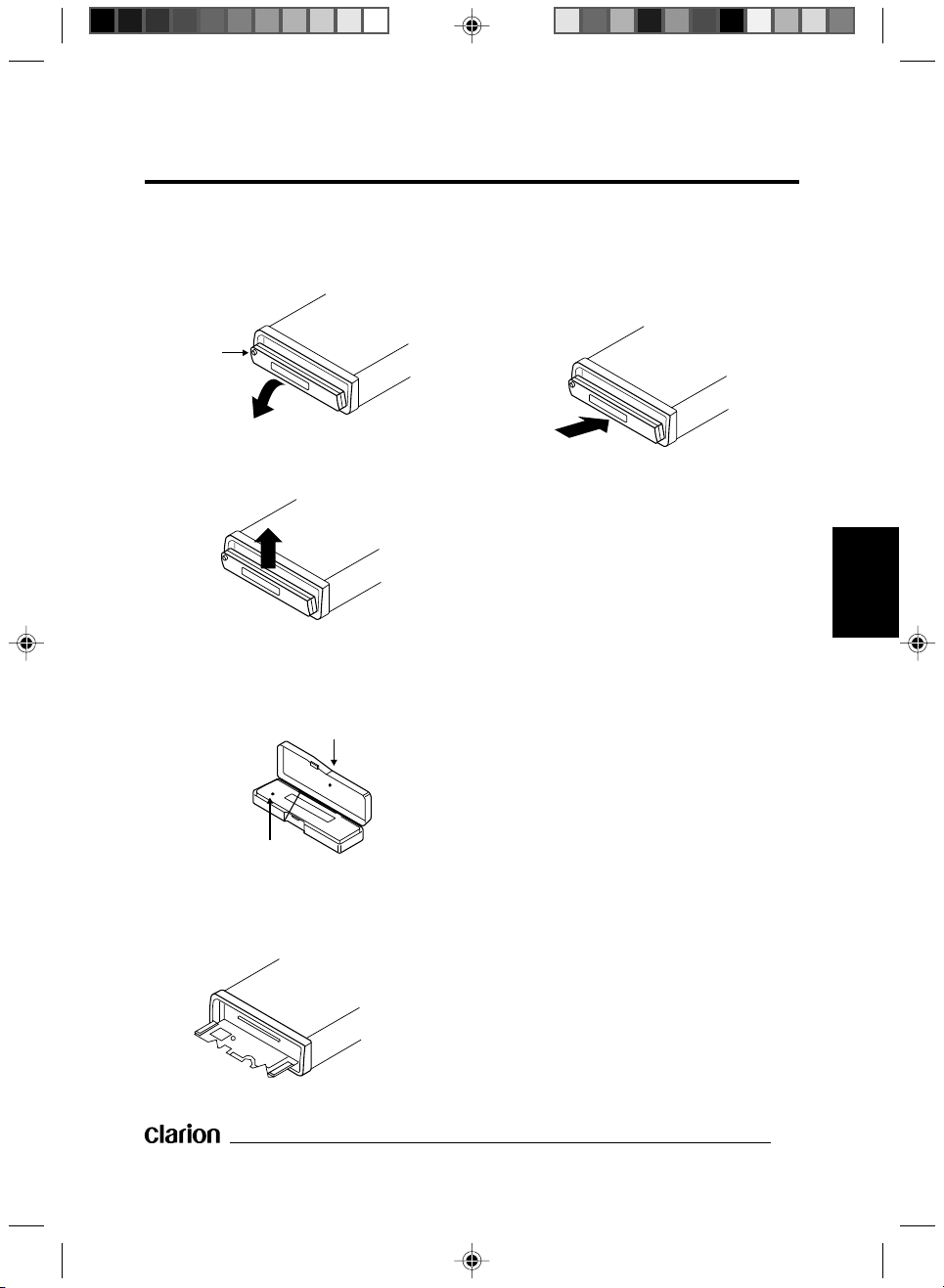 clarion