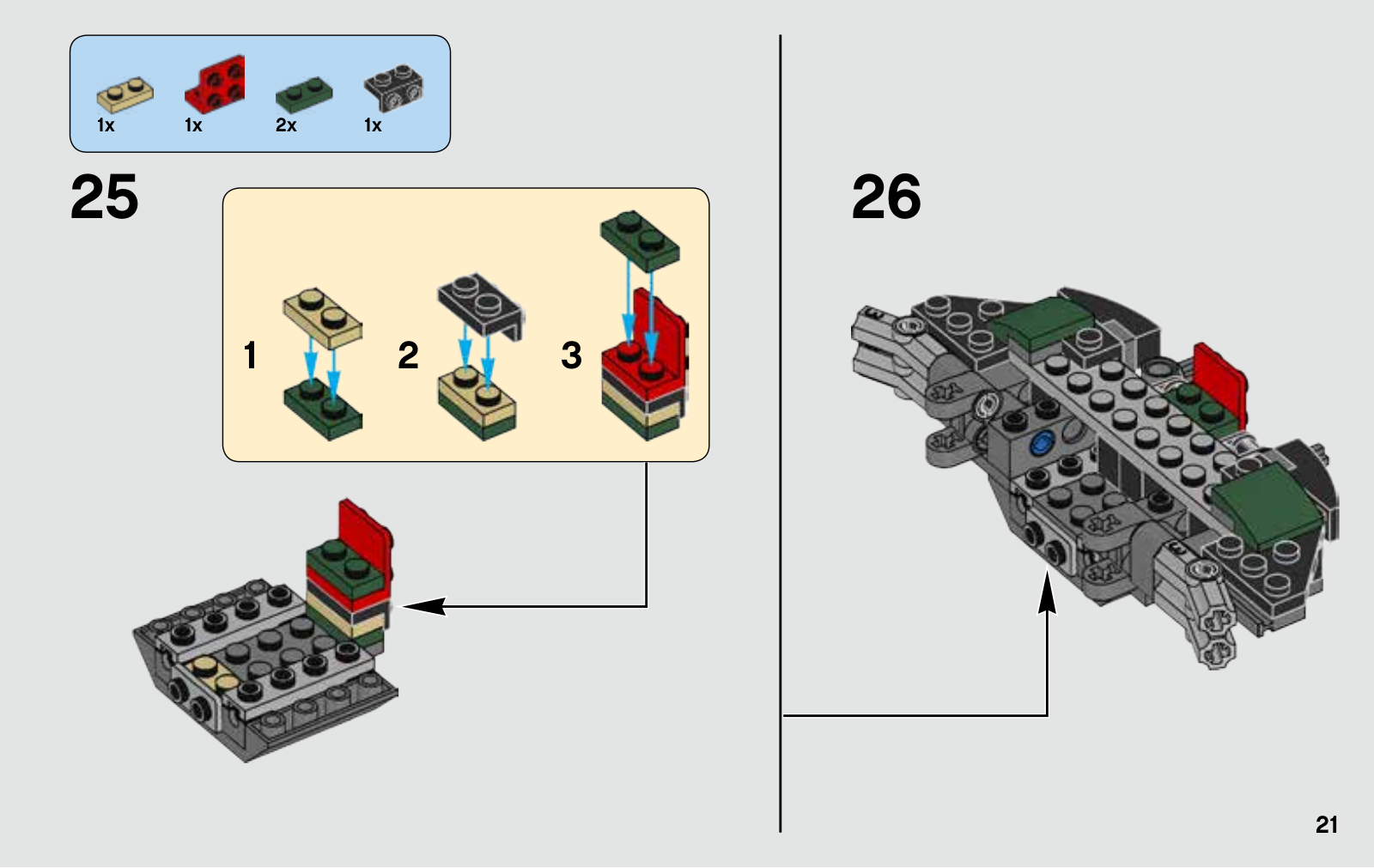 1x 1x 2x 1x

25

1

2

3

26

21