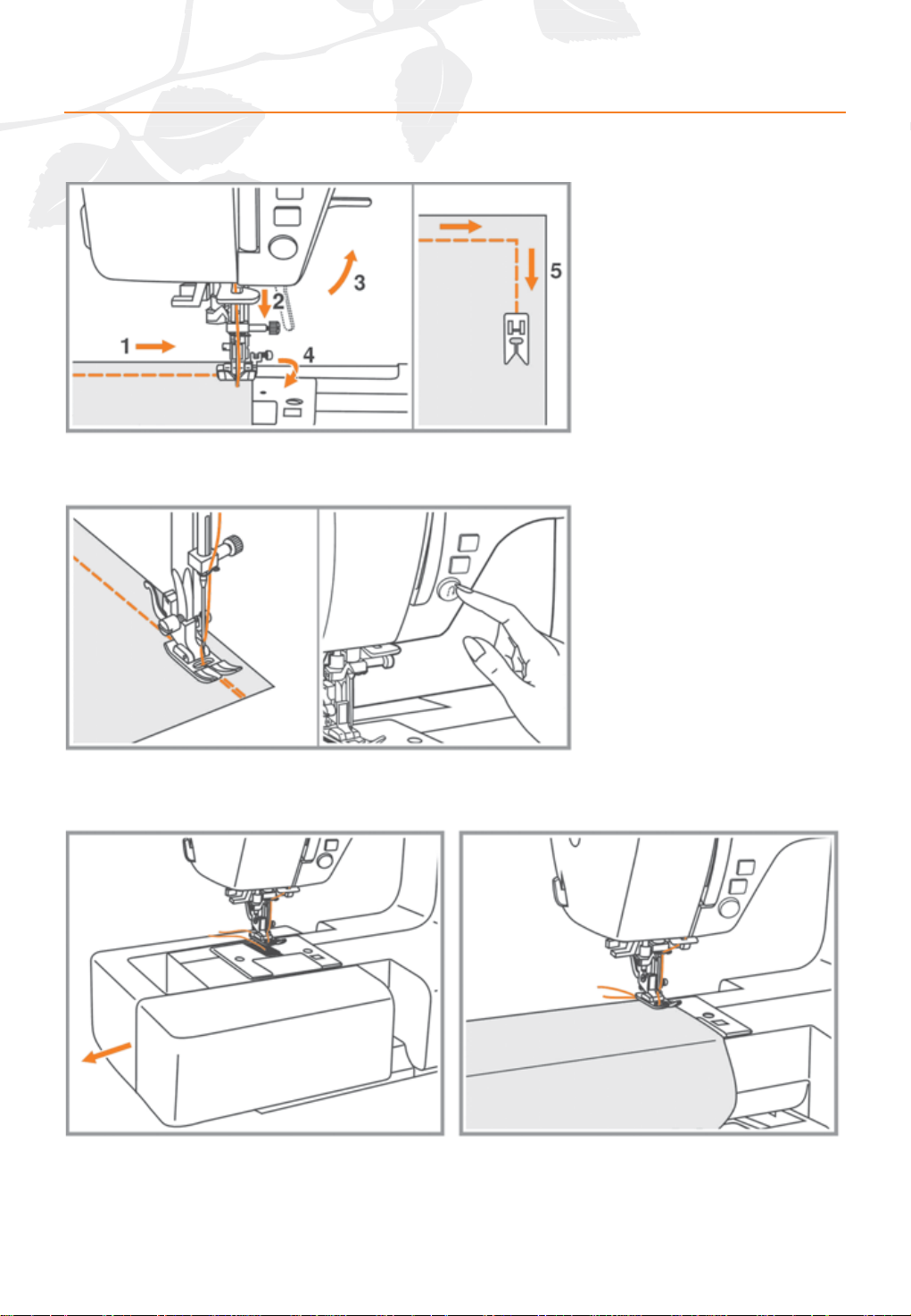 1
2
3
4
5