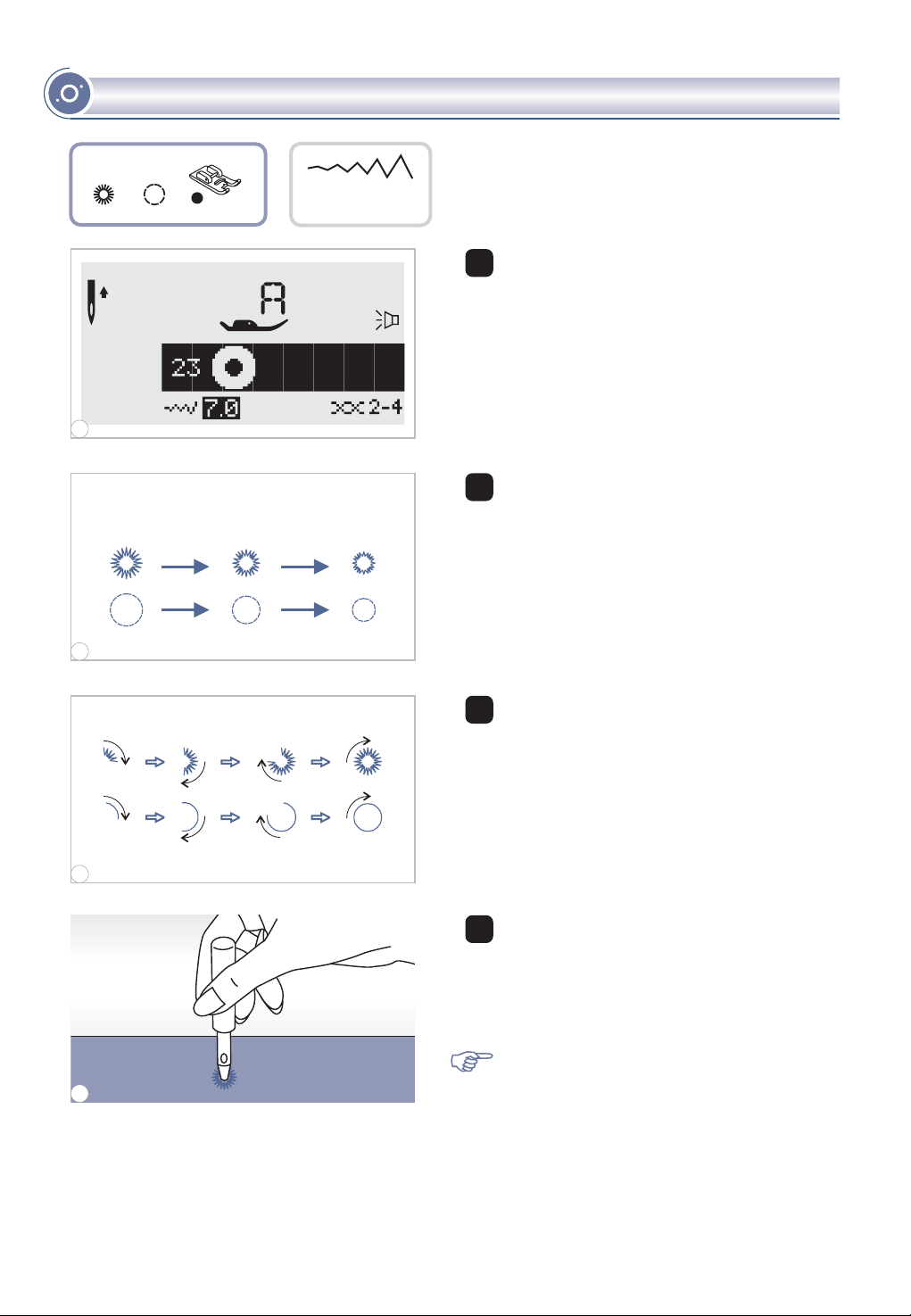 A

23

7.0

2-4