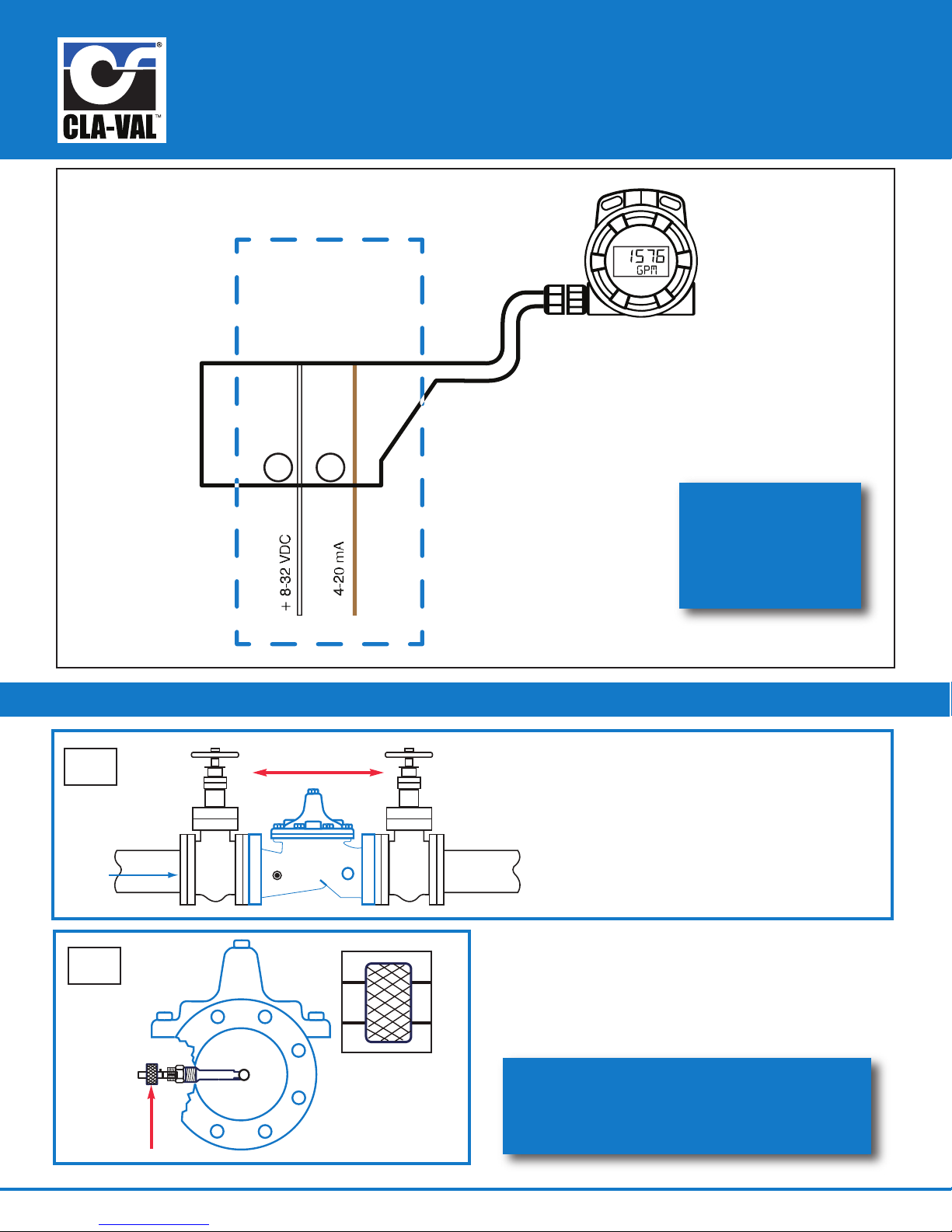 CLA-VAL

1576
GPM

+ 8-32 VDC

4-20 mA