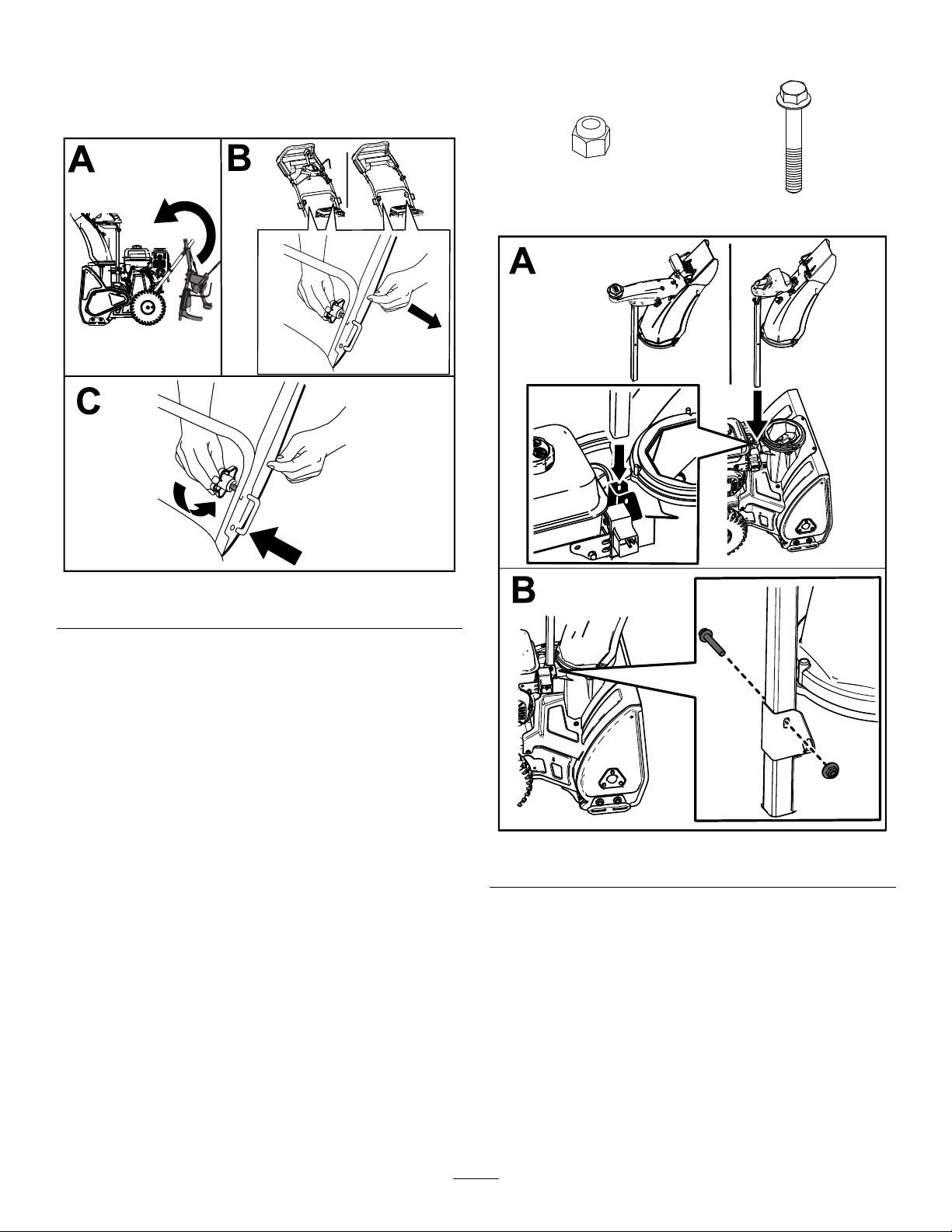 A

B

C

A

B