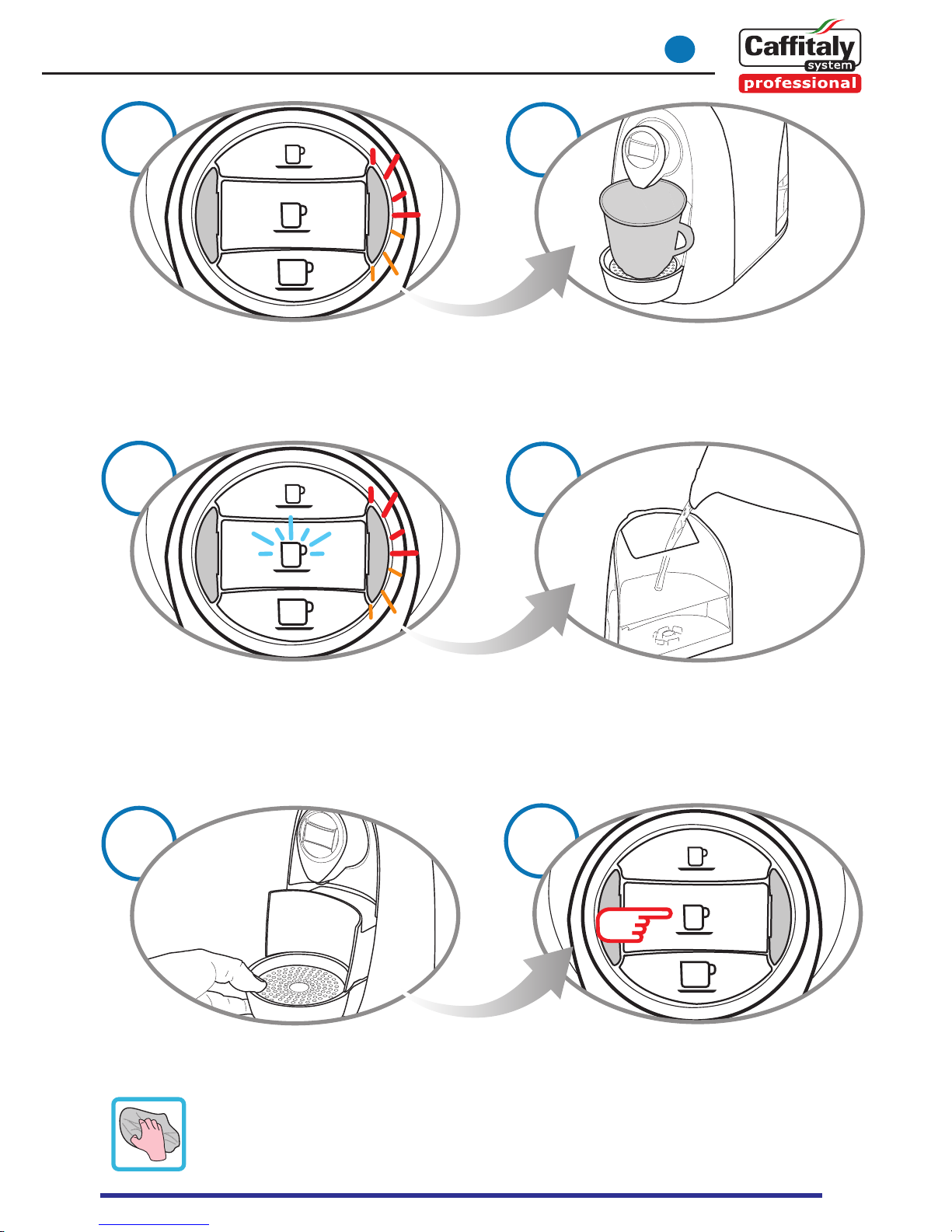 Caffitaly
system
professional