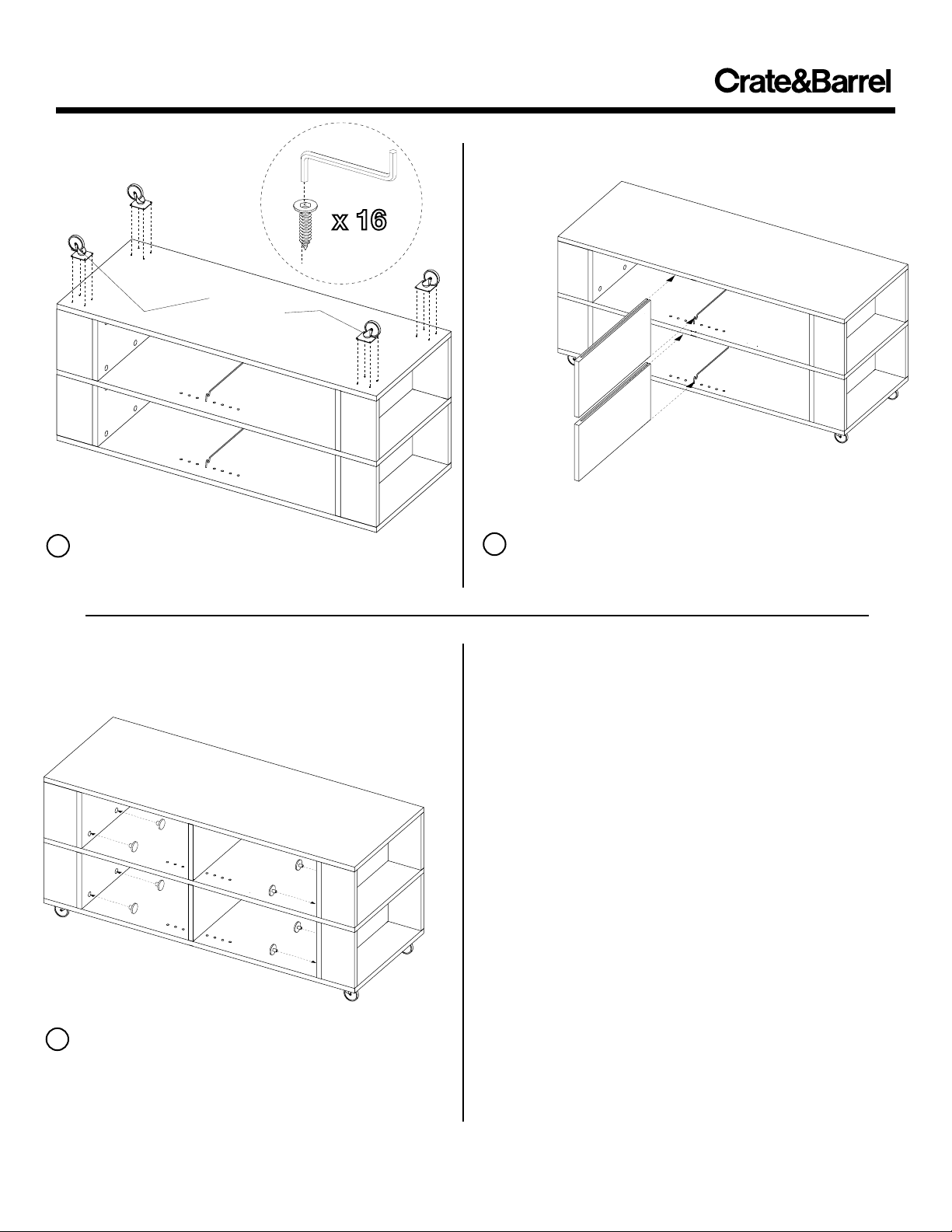 Crate&Barrel

x 16