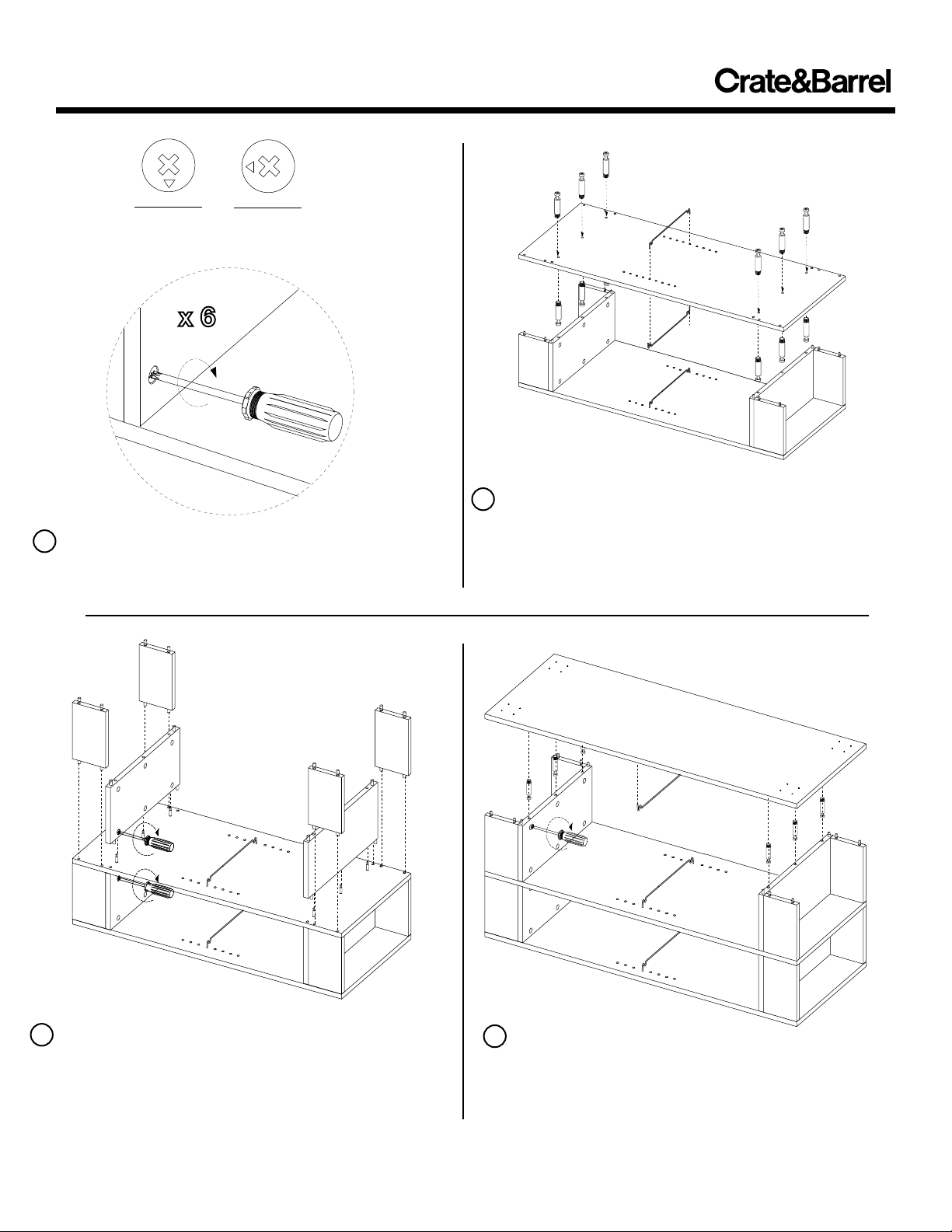 Crate&Barrel

x 6