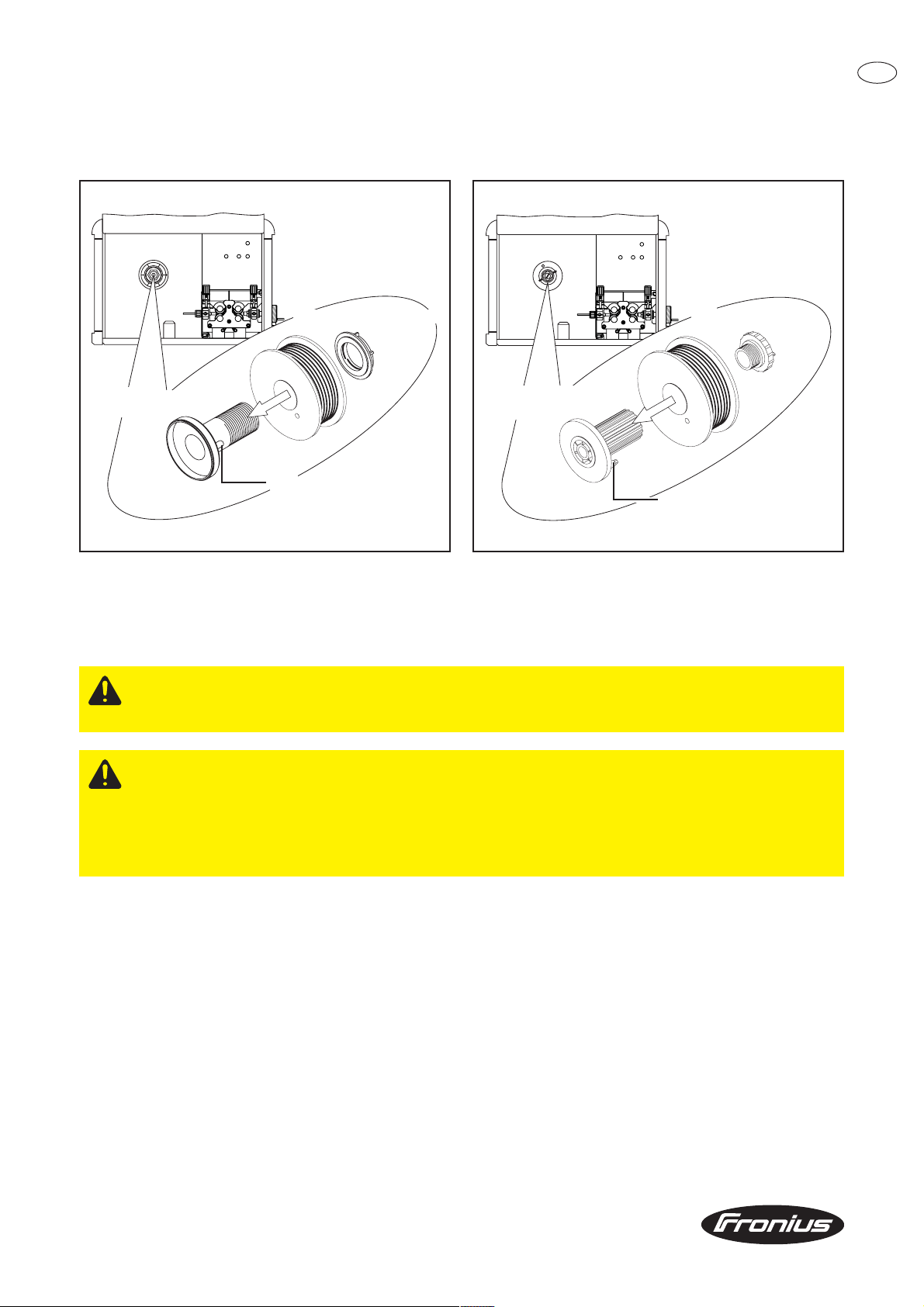 Fronius