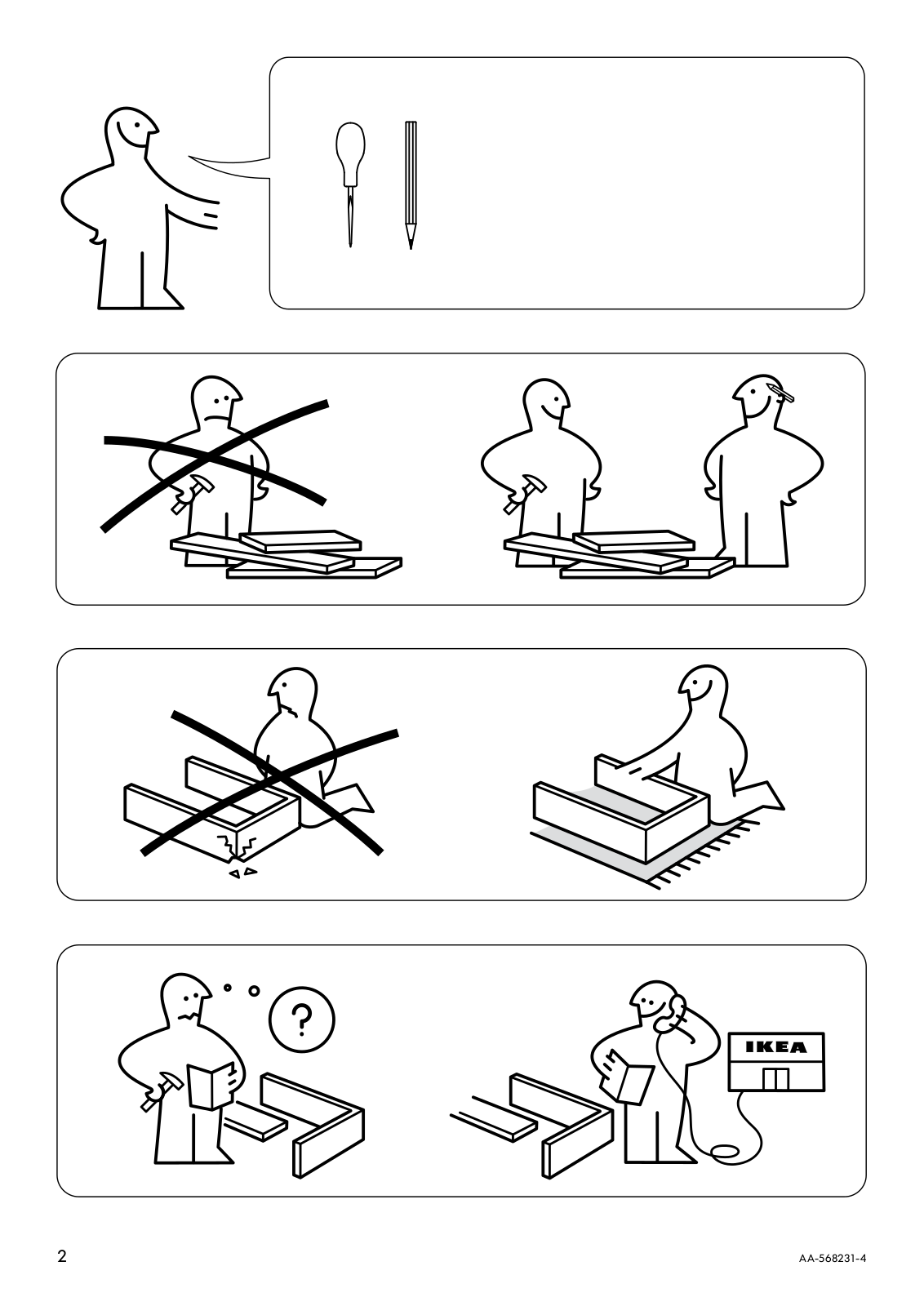 ?

IKEA

2

AA-568231-4