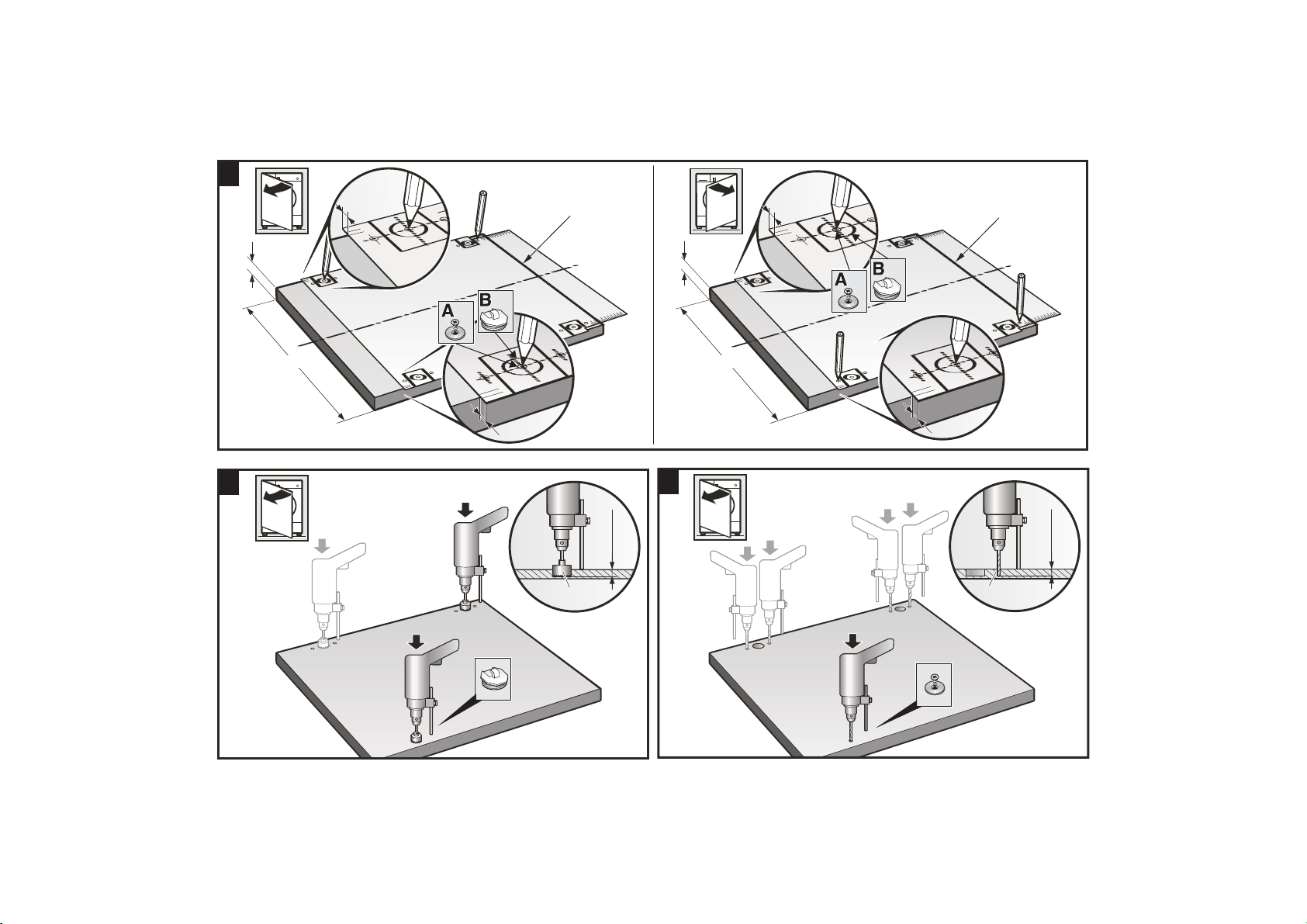 A
B
A
B