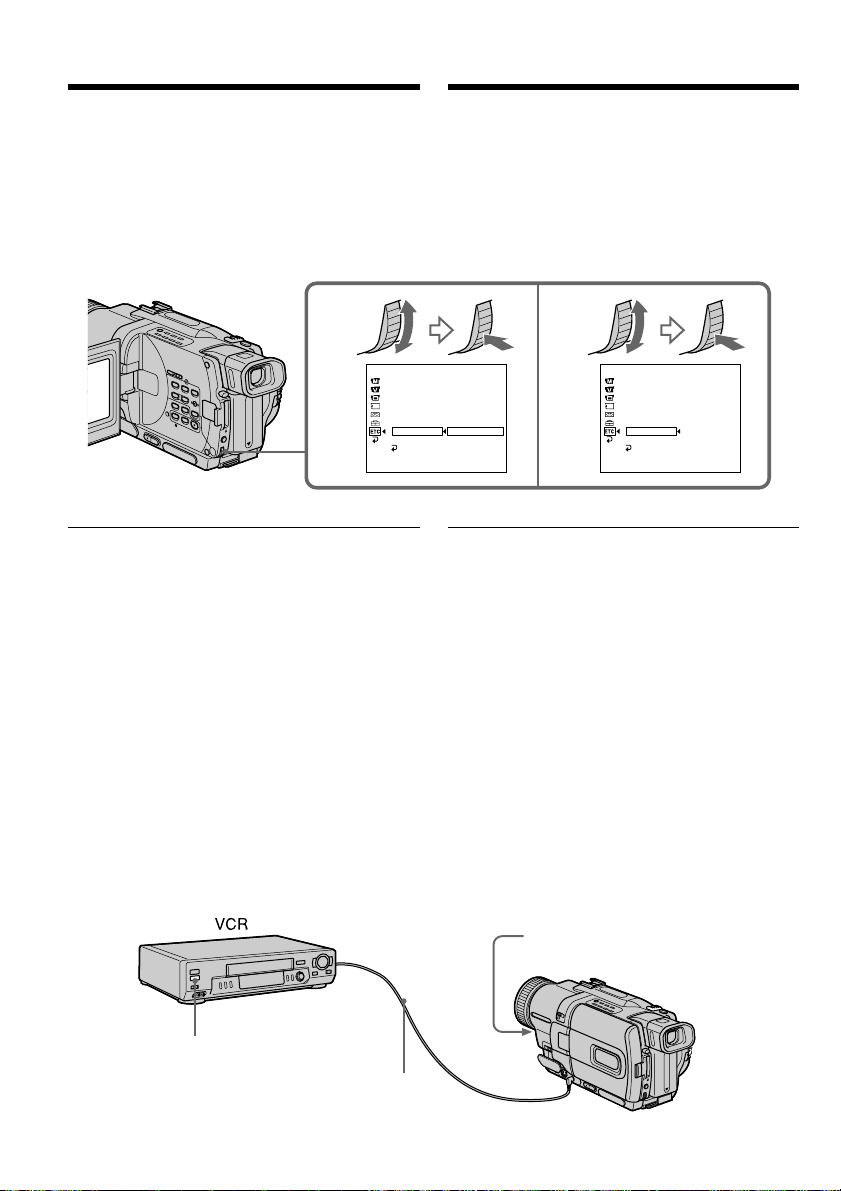 VCR