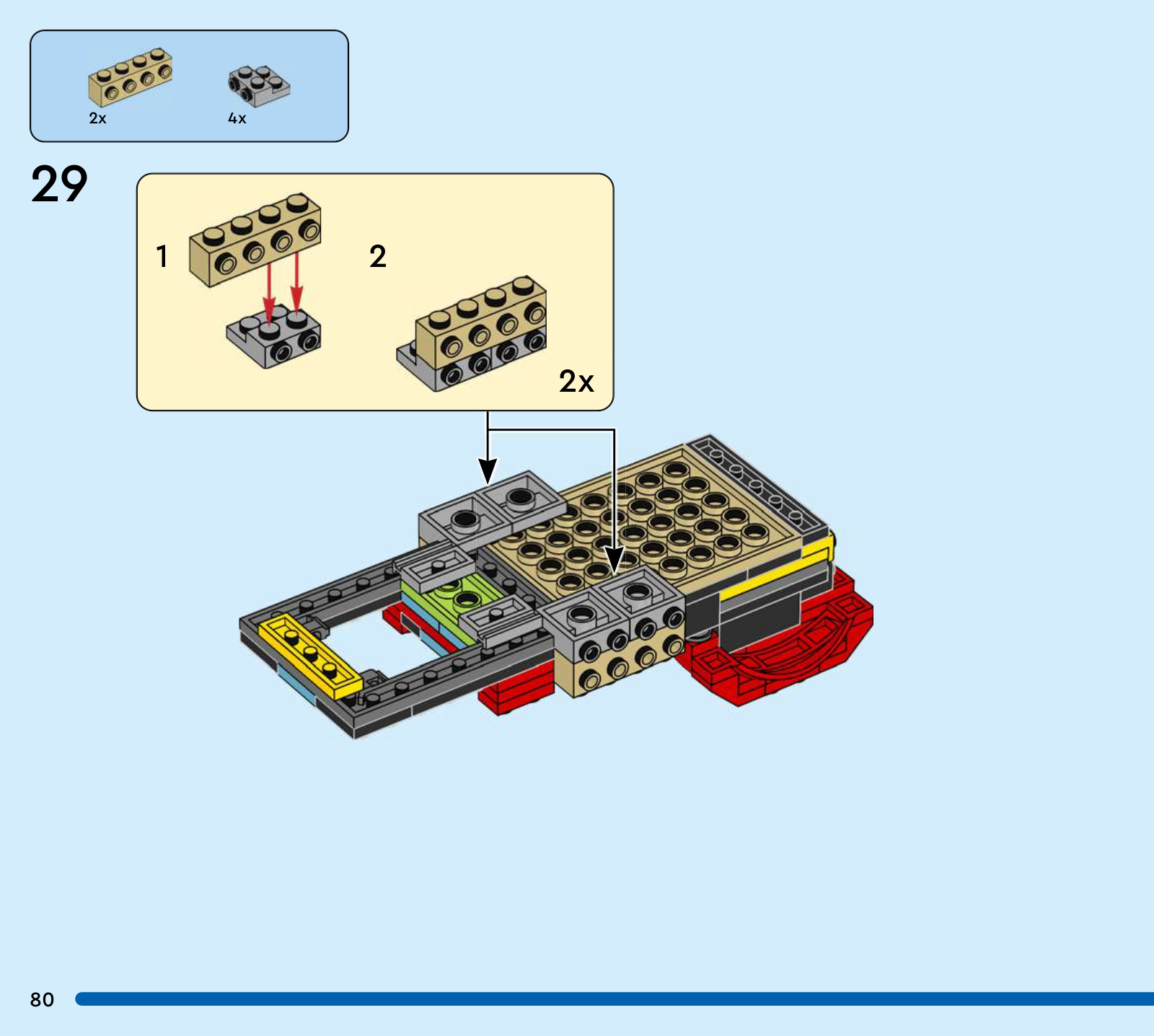 2x

4x

29

1

2

2x

80