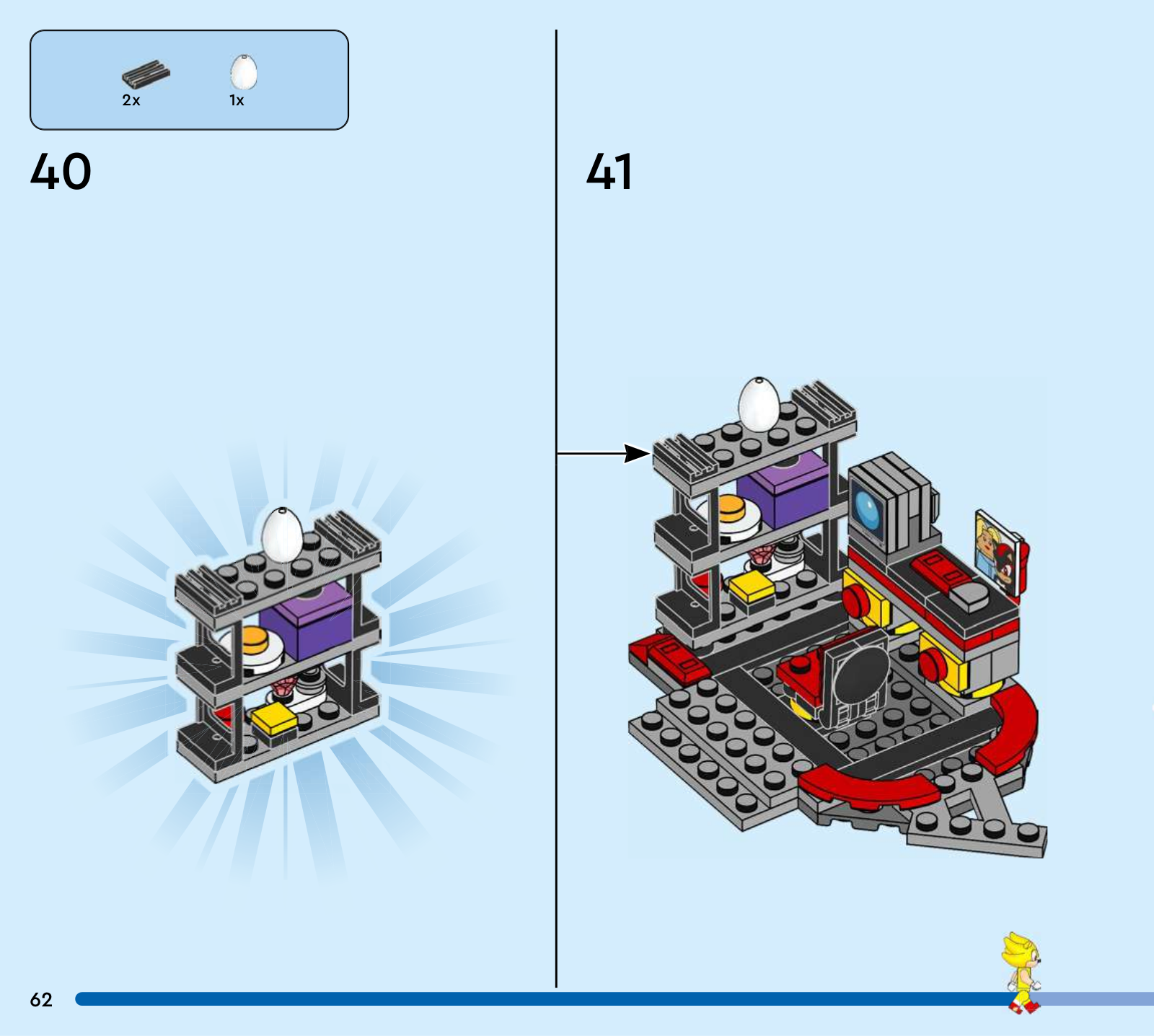 2x
1x

40

41

62