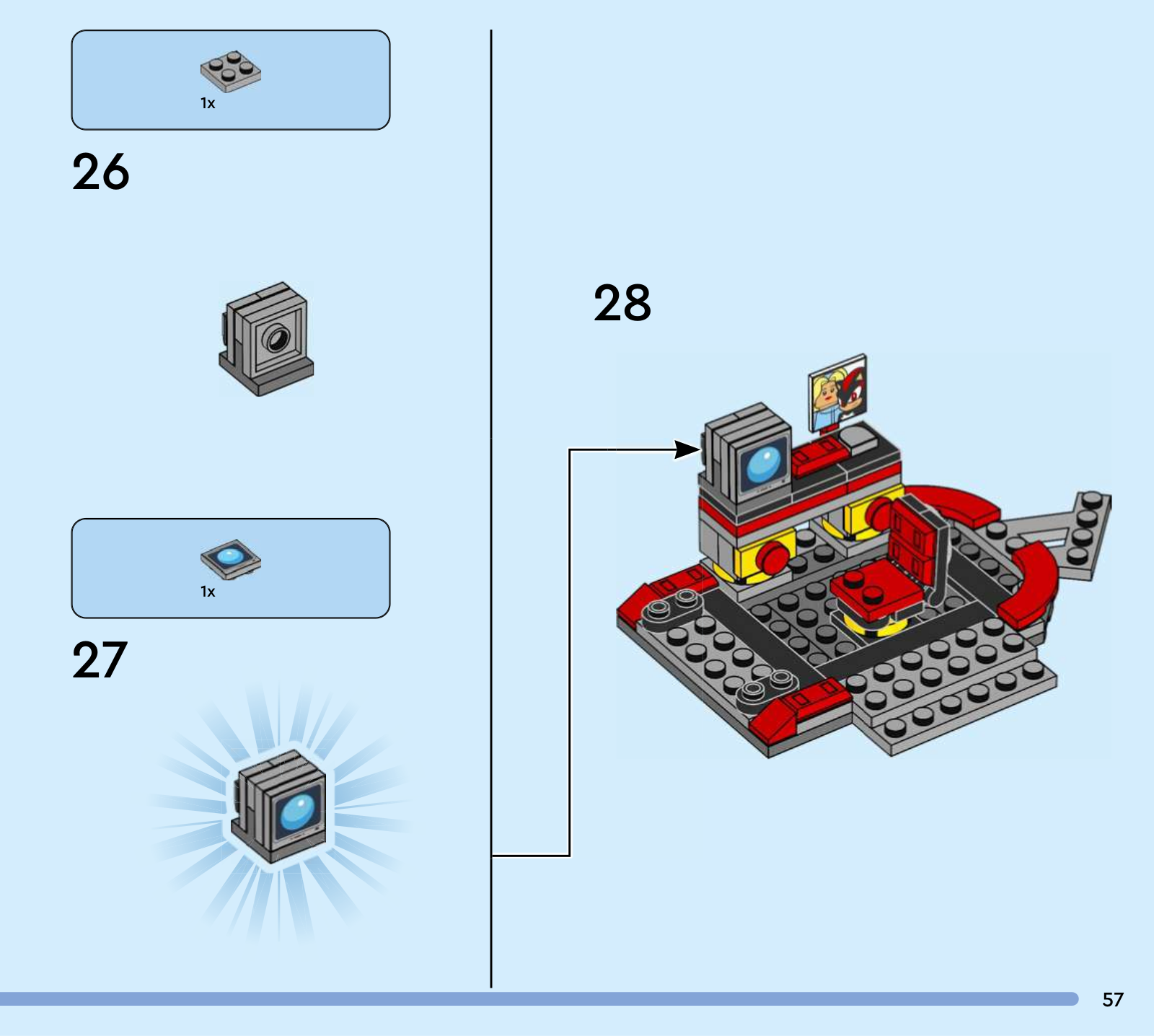 1x

26

1x

27

28

57